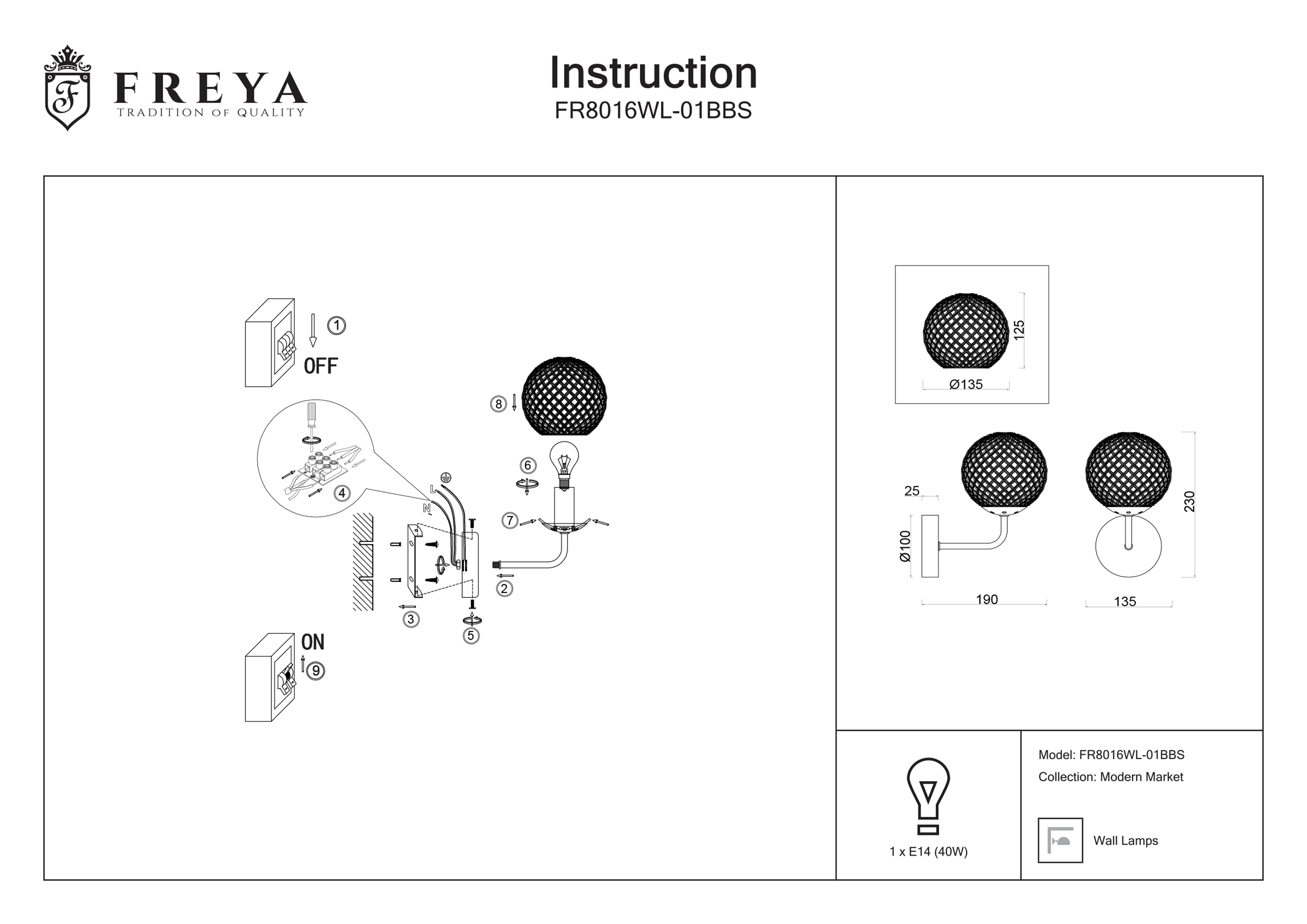 F
FREYA
TRADITION OF QUALITY

Instruction
FR8016WL-01BBS

1
OFF
8
6
4
L
N
7
2
3
5
ON
9

125
Ø135
25
Ø100
190
135
230

1 x E14 (40W)

Model: FR8016WL-01BBS
Collection: Modern Market
Wall Lamps