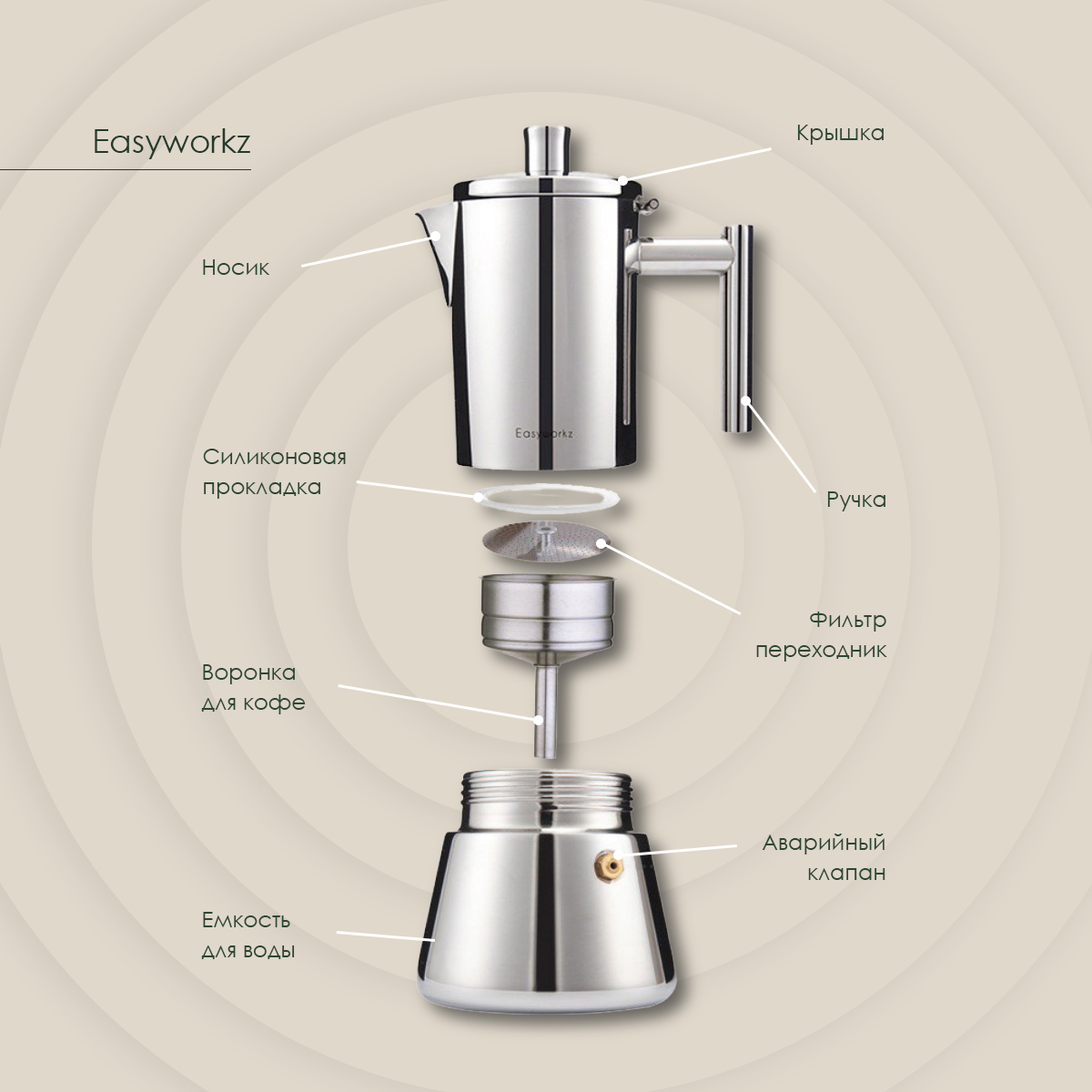 Easyworkz

Крышка

Носик

Easyworkz

Силиконовая прокладка

Ручка

Фильтр переходник

Воронка для кофе

Аварийный клапан

Емкость для воды