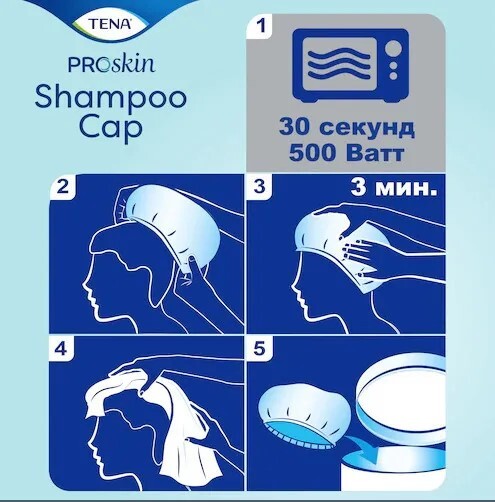 TENA

PROskin
Shampoo
Cap

1

30 секунд
500 Ватт

2

3

3 мин.

4

5