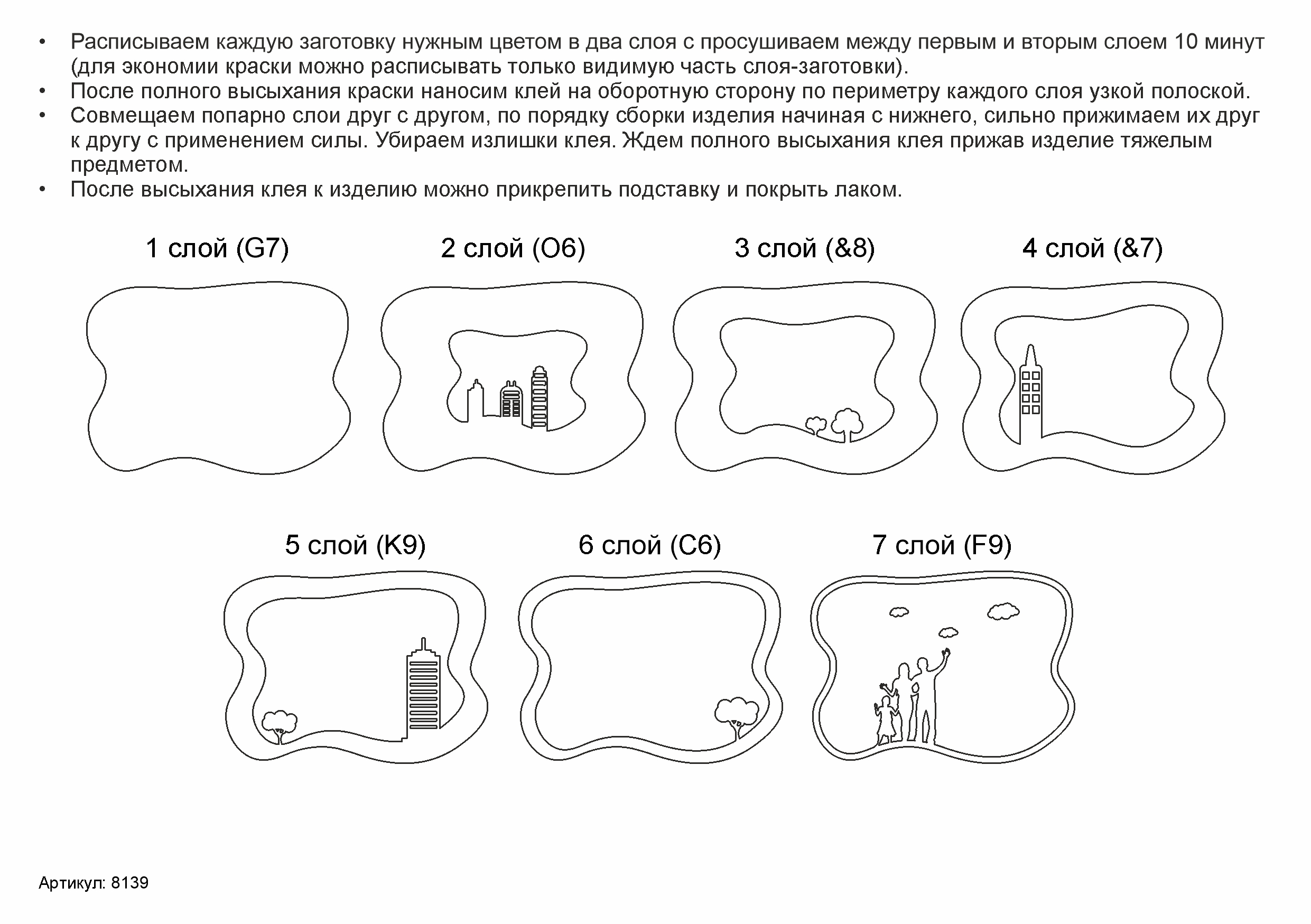 • Расписываем каждую заготовку нужным цветом в два слоя с просушиваем между первым и вторым слоем 10 минут (для экономии краски можно расписывать только видимую часть слоя-заготовки).
• После полного высыхания краски наносим клей на оборотную сторону по периметру каждого слоя узкой полоской.
• Совмещаем попарно слои друг с другом, по порядку сборки изделия начиная с нижнего, сильно прижимаем их друг к другу с применением силы. Убираем излишки клея. Ждем полного высыхания клея прижав изделие тяжелым предметом.
• После высыхания клея к изделию можно прикрепить подставку и покрыть лаком.

1 слой (G7)

2 слой (O6)

3 слой (&8)

4 слой (&7)

5 слой (K9)

6 слой (C6)

7 слой (F9)

Артикул: 8139