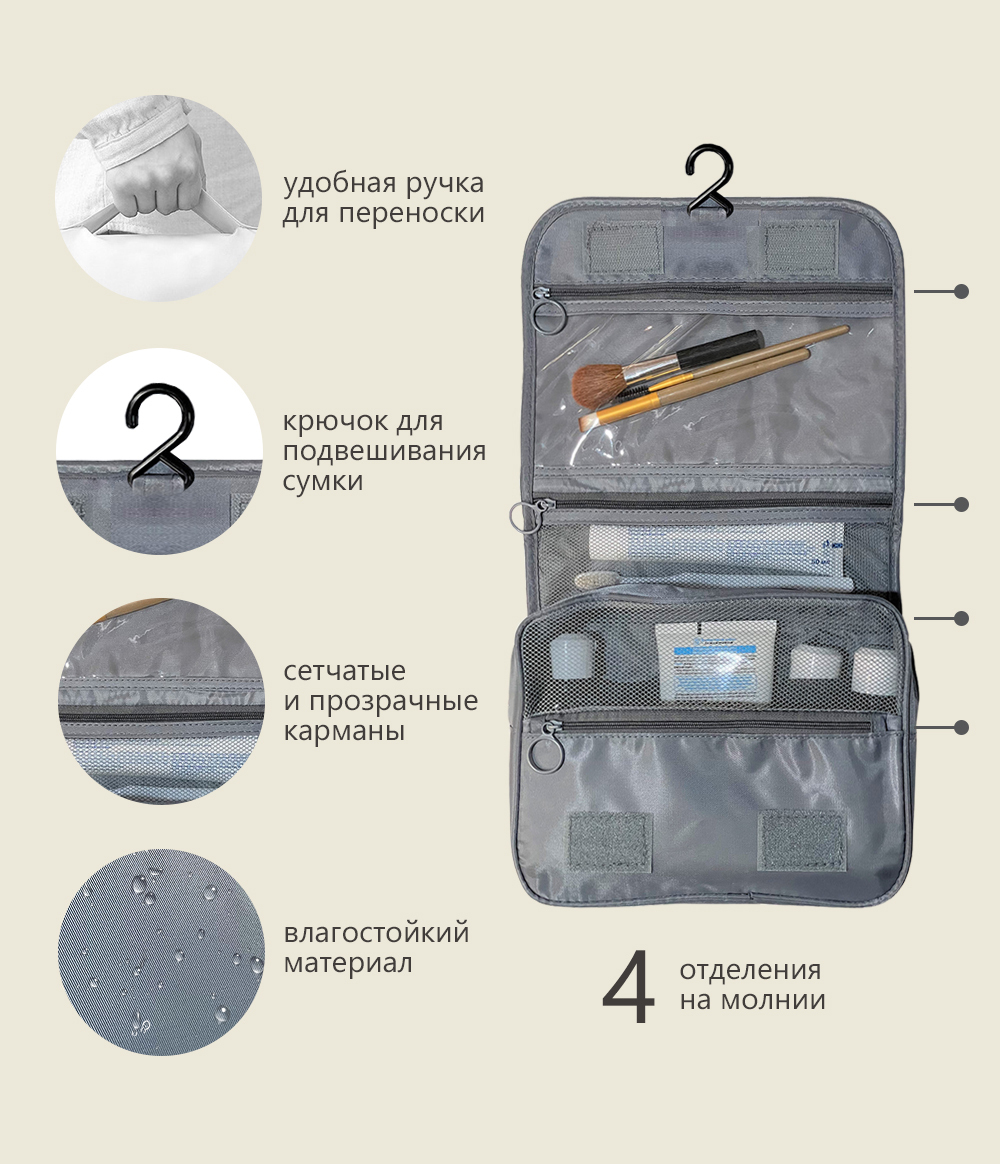 удобная ручка для переноски

крючок для подвешивания сумки

сетчатые и прозрачные карманы

влагостойкий материал

4 отделения на молнии