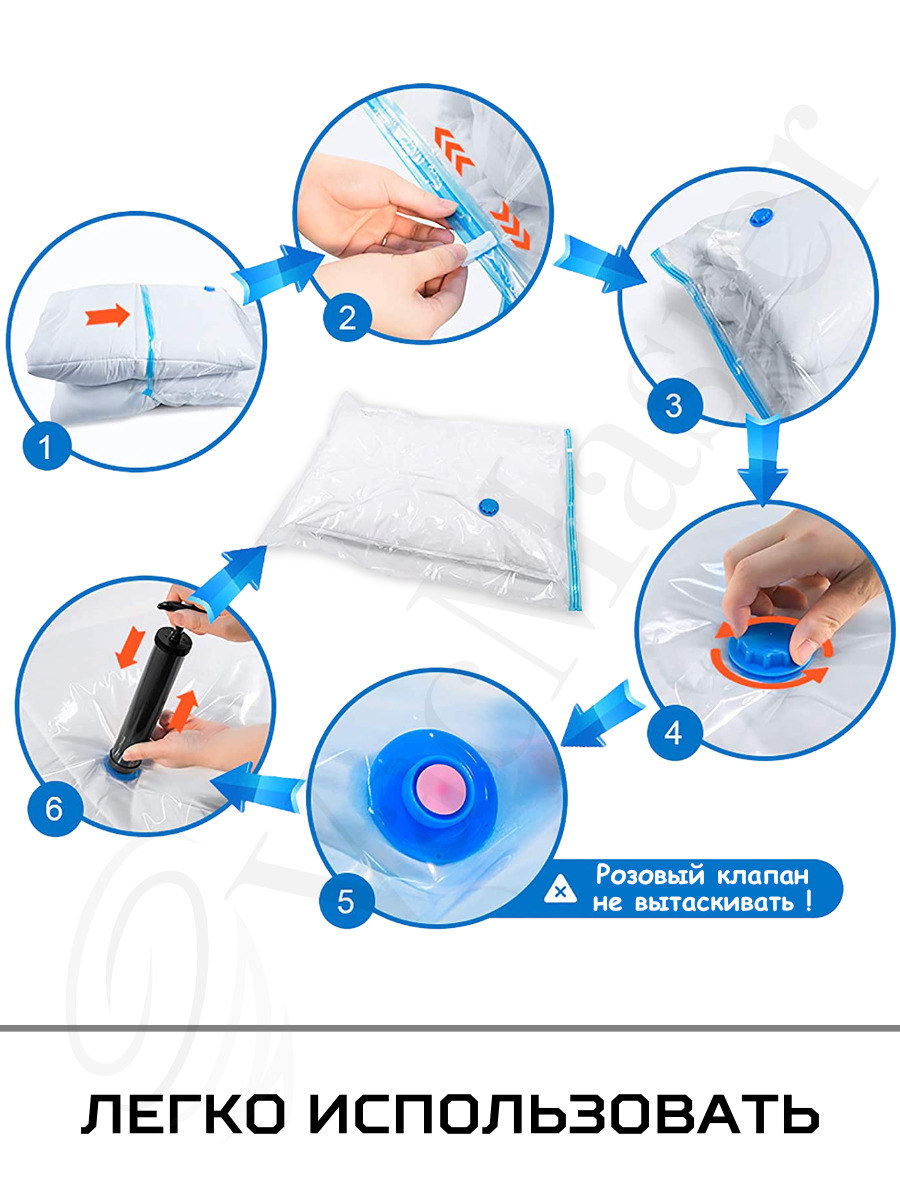 1

2

3

4

5

6

Розовый клапан не вытаскивать !

ЛЕГКО ИСПОЛЬЗОВАТЬ