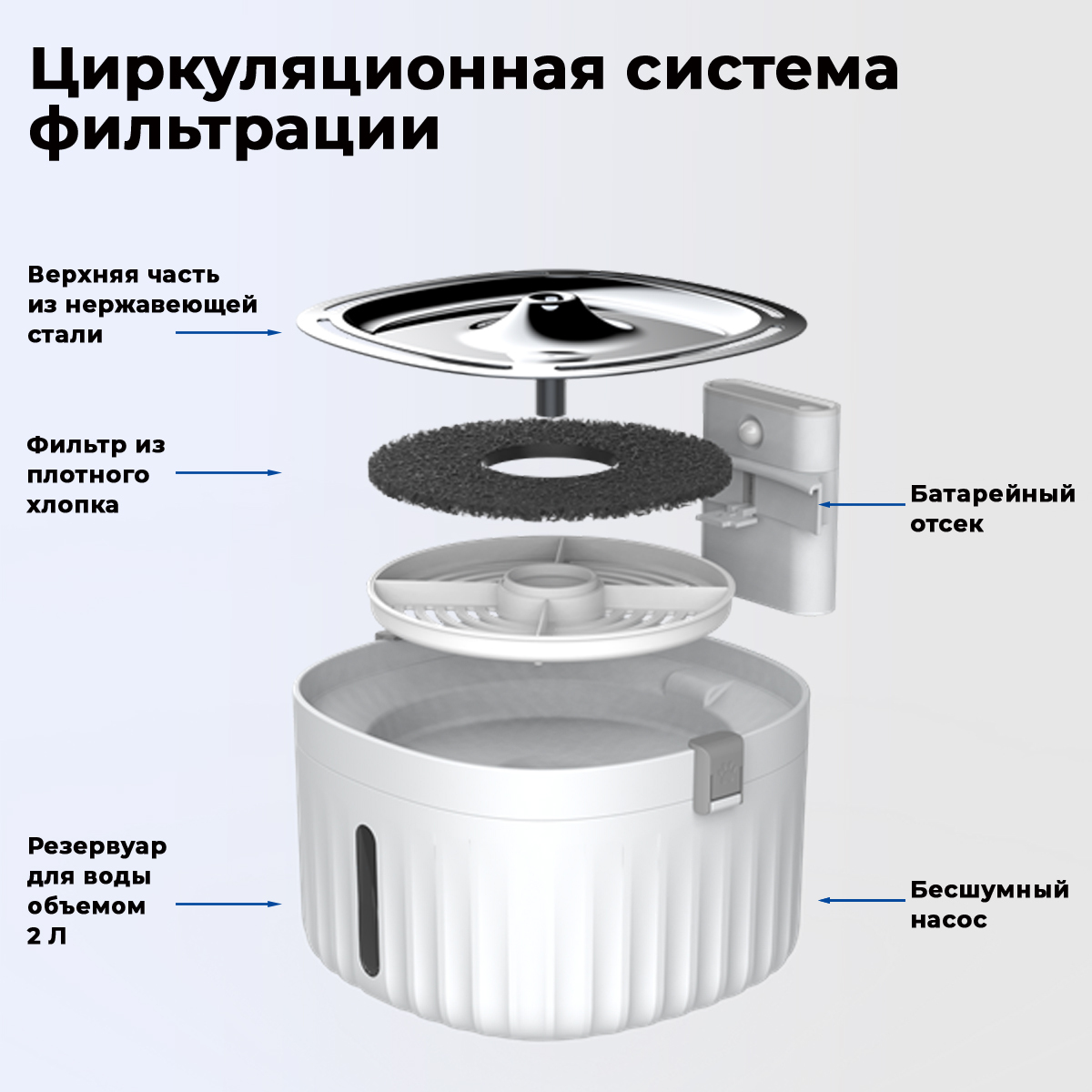 Циркуляционная система фильтрации

Верхняя часть из нержавеющей стали

Фильтр из плотного хлопка

Батарейный отсек

Резервуар для воды объемом 2 Л

Бесшумный насос