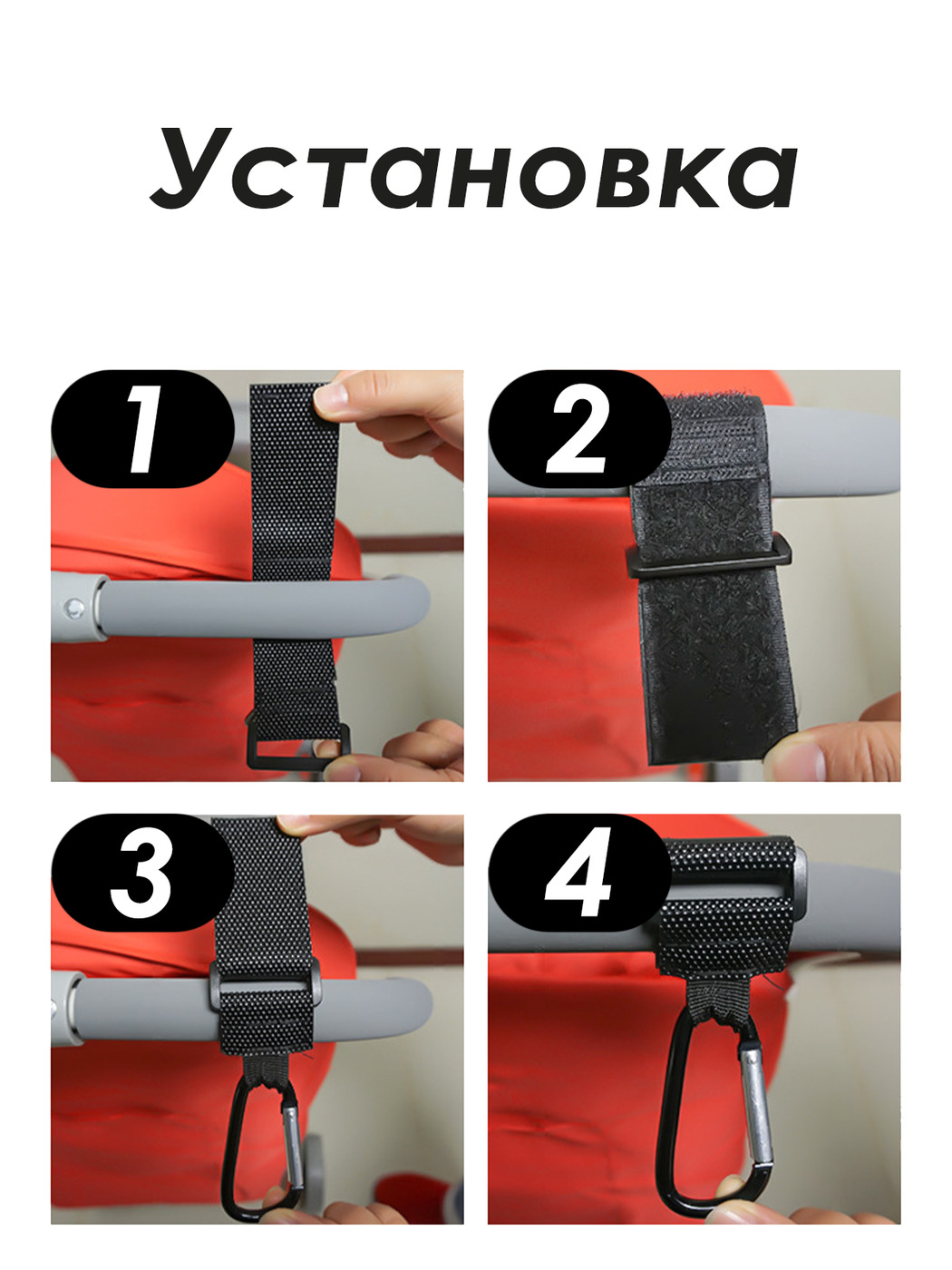 Установка

1

2

3

4