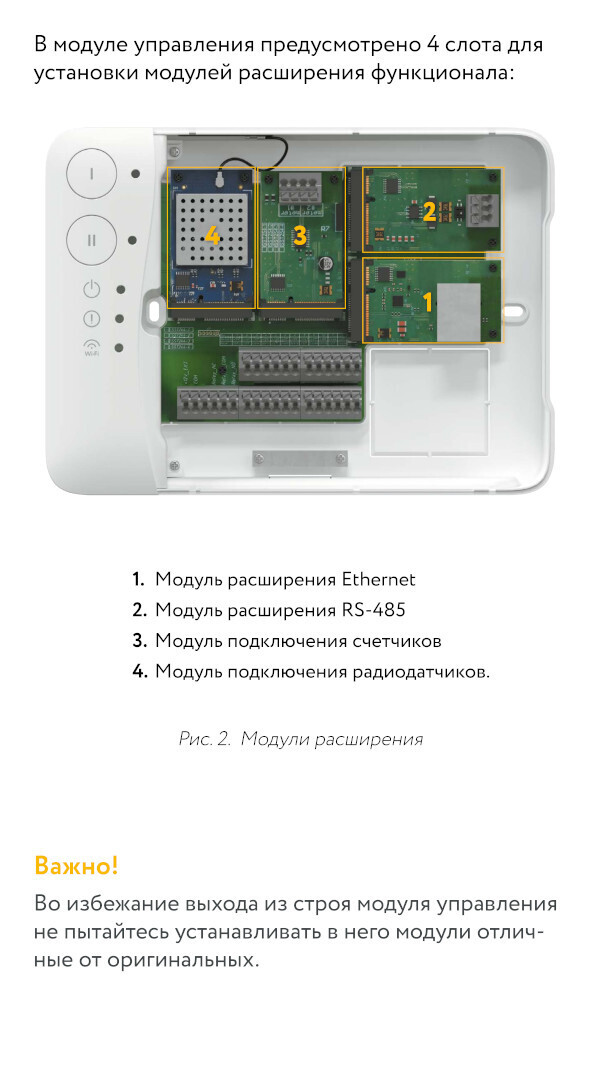 В модуле управления предусмотрено 4 слота для установки модулей расширения функционала:

I
II
Wi-Fi
4
3
2
1

1. Модуль расширения Ethernet
2. Модуль расширения RS-485
3. Модуль подключения счетчиков
4. Модуль подключения радиодатчиков.

Рис. 2. Модули расширения

Важно!
Во избежание выхода из строя модуля управления не пытайтесь устанавливать в него модули отличные от оригинальных.