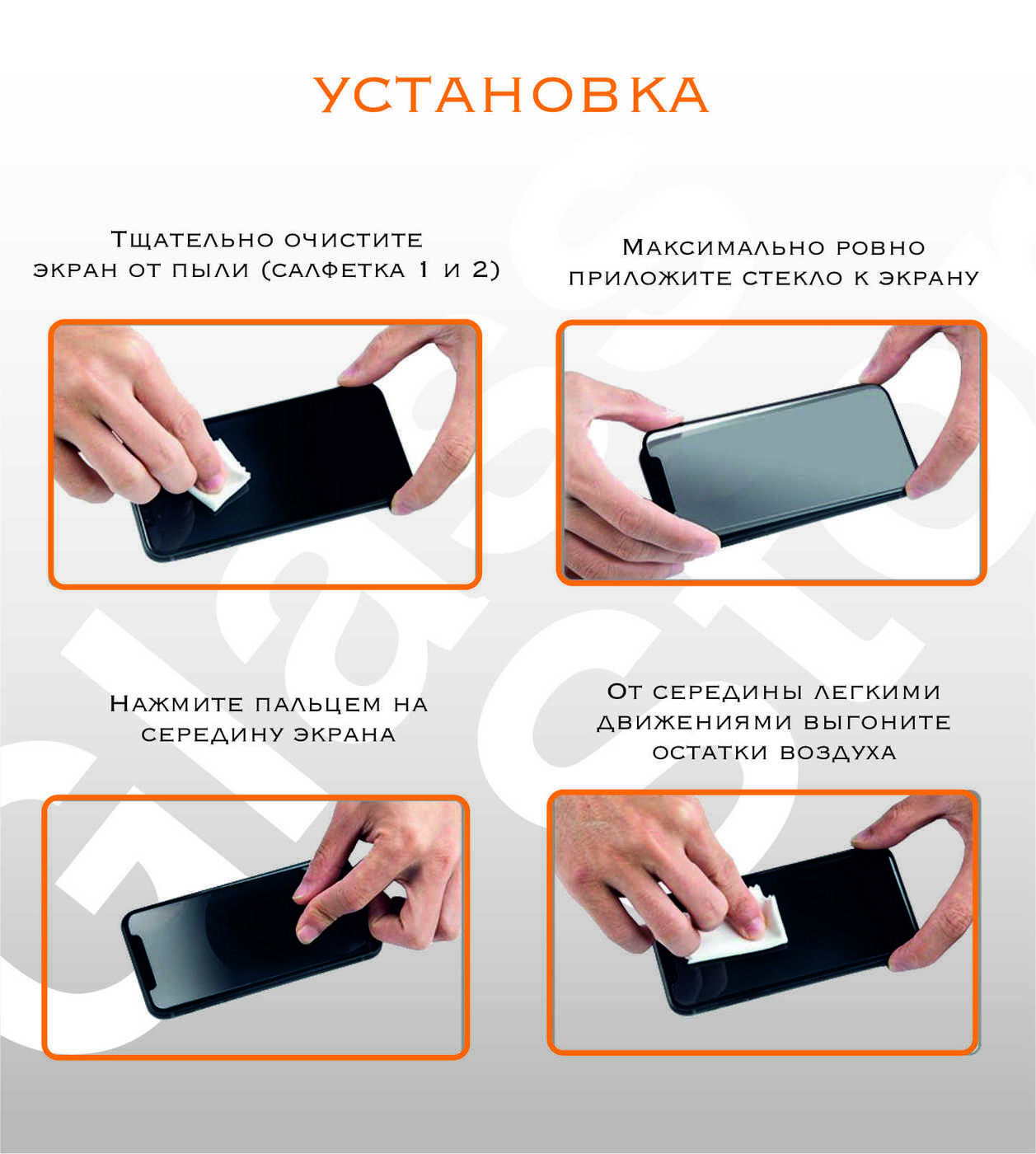 УСТАНОВКА

Тщательно очистите экран от пыли (салфетка 1 и 2)

Максимально ровно приложите стекло к экрану

Нажмите пальцем на середину экрана

От середины легкими движениями выгоните остатки воздуха