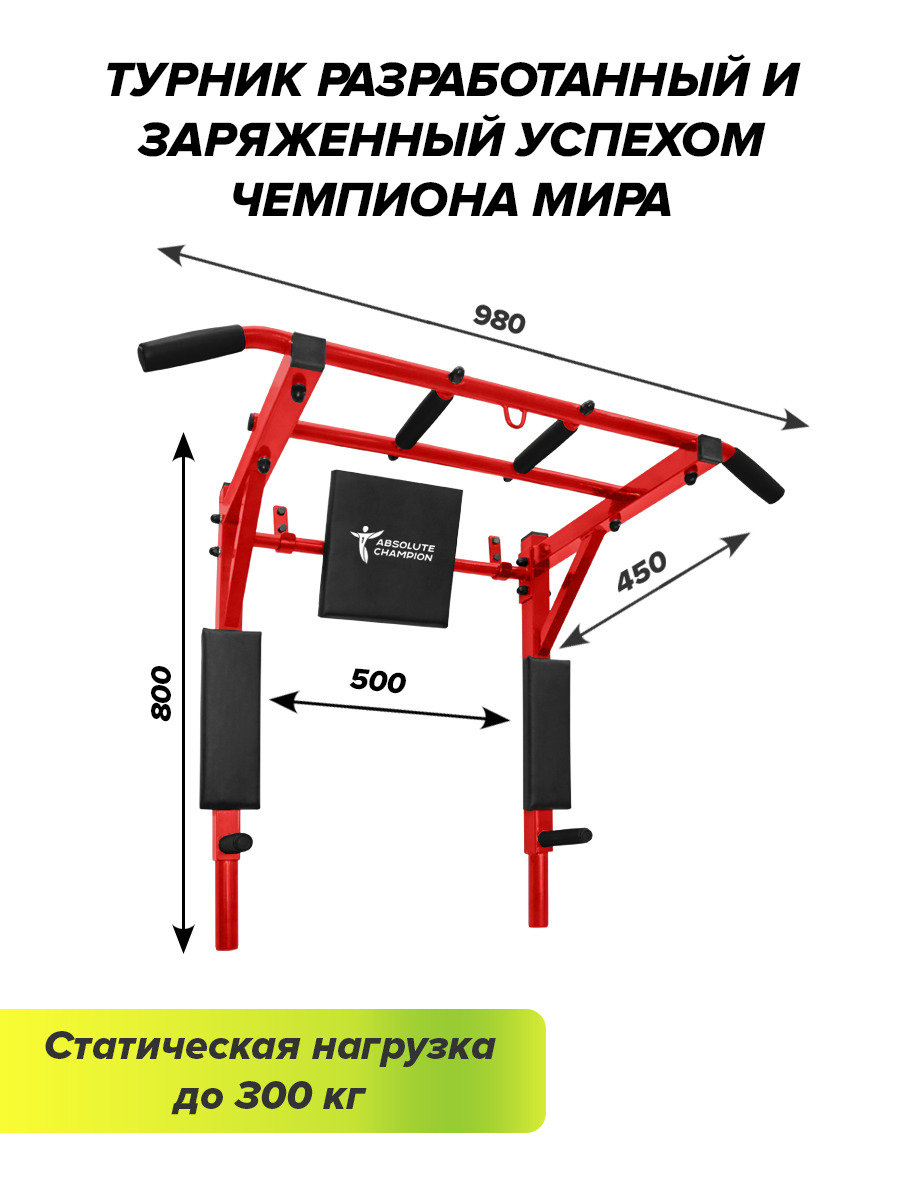 ТУРНИК РАЗРАБОТАННЫЙ И ЗАРЯЖЕННЫЙ УСПЕХОМ ЧЕМПИОНА МИРА

980

ABSOLUTE CHAMPION

450

800

500

Статическая нагрузка до 300 кг