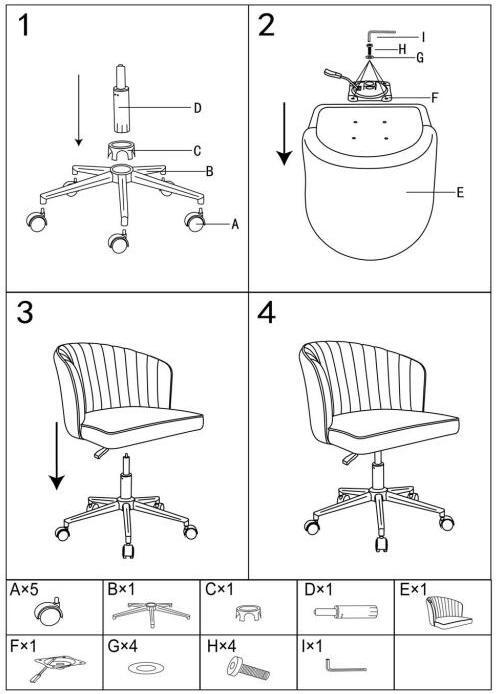 1

D

C

B

A

2

I

H

G

F

E

3

4

| A×5 | B×1 | C×1 | D×1 | E×1 |
|---|---|---|---|---|
| F×1 | G×4 | H×4 | I×1 | |