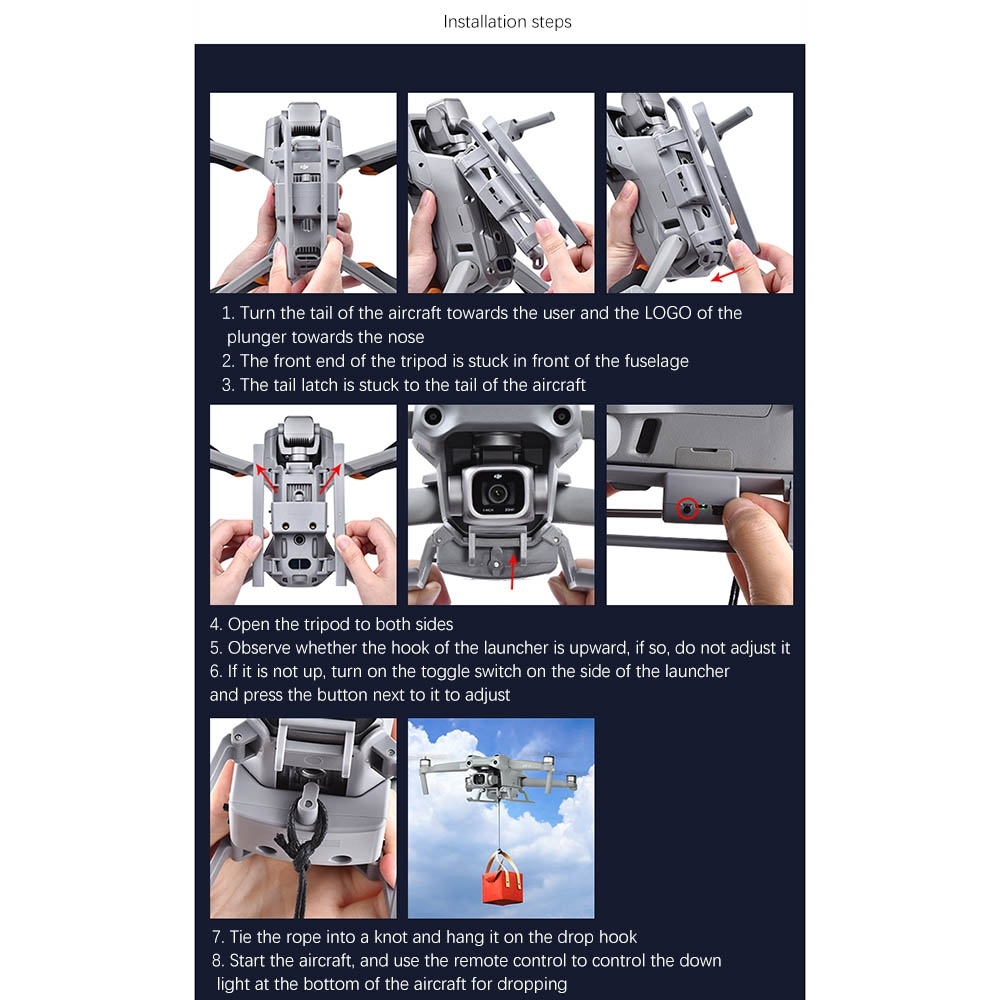 Installation steps

1. Turn the tail of the aircraft towards the user and the LOGO of the plunger towards the nose
2. The front end of the tripod is stuck in front of the fuselage
3. The tail latch is stuck to the tail of the aircraft

4. Open the tripod to both sides
5. Observe whether the hook of the launcher is upward, if so, do not adjust it
6. If it is not up, turn on the toggle switch on the side of the launcher and press the button next to it to adjust

7. Tie the rope into a knot and hang it on the drop hook
8. Start the aircraft, and use the remote control to control the down light at the bottom of the aircraft for dropping