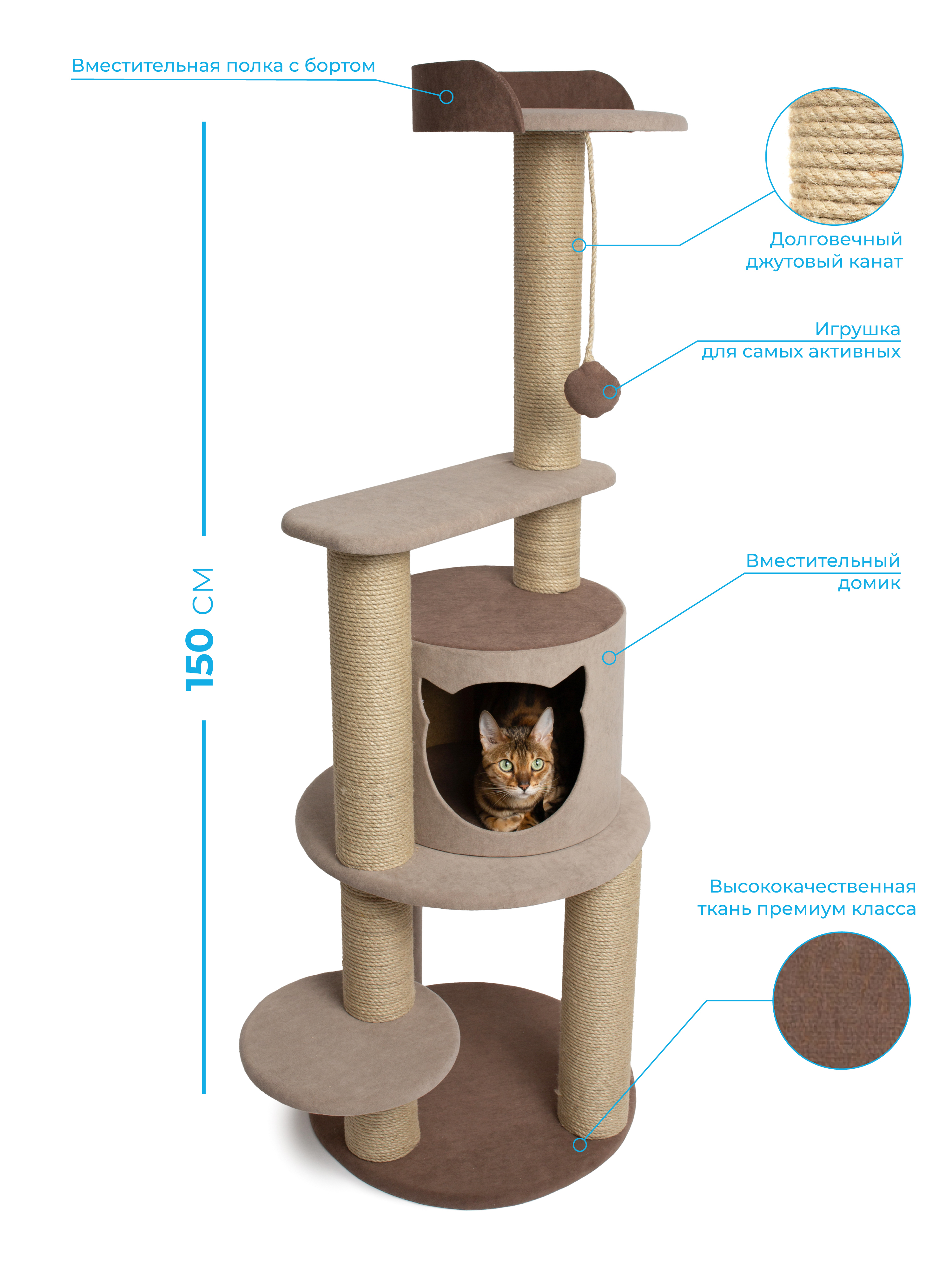 Вместительная полка с бортом

150 см

Долговечный джутовый канат

Игрушка для самых активных

Вместительный домик

Высококачественная ткань премиум класса