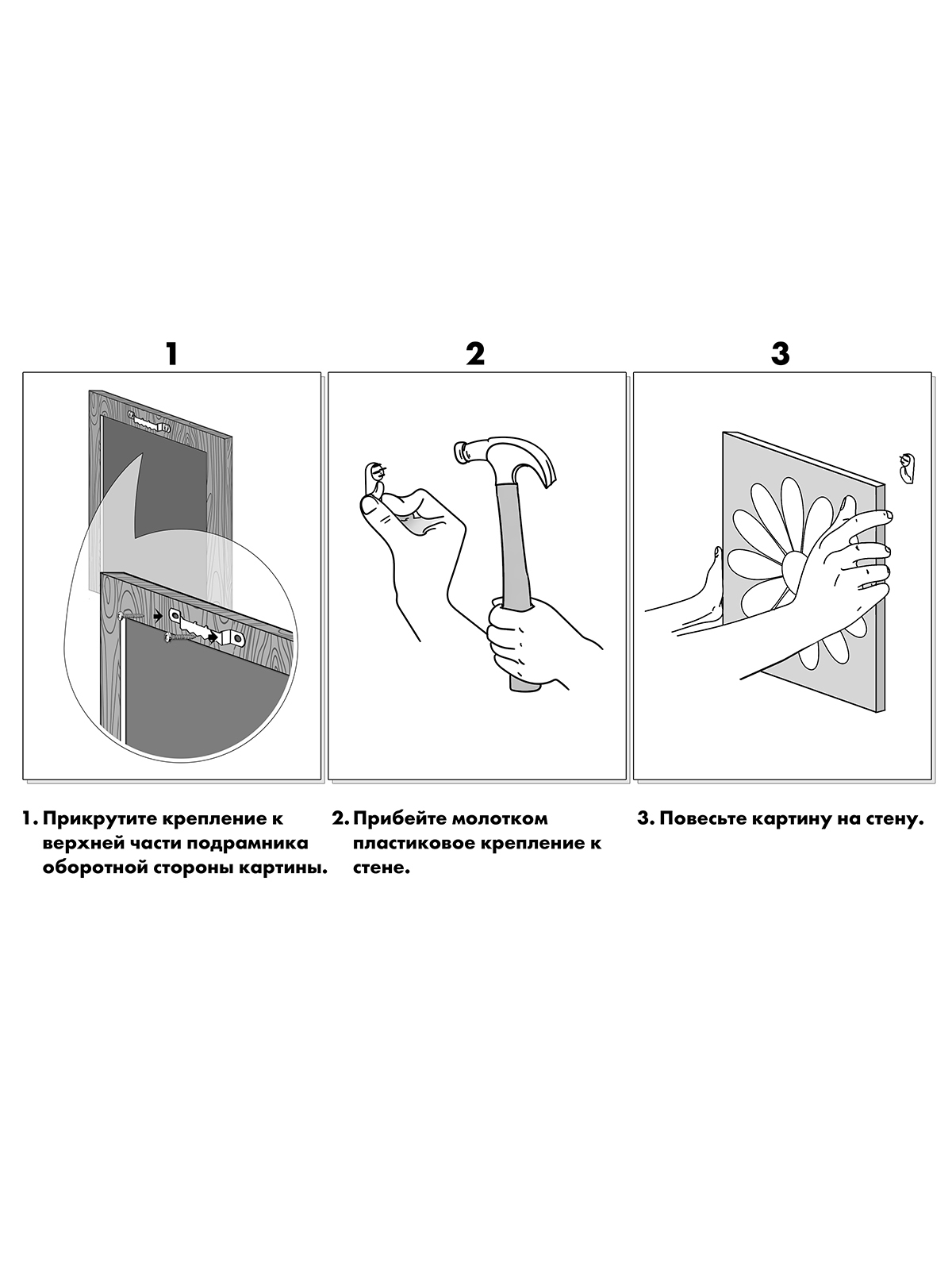 1

2

3

1. Прикрутите крепление к верхней части подрамника оборотной стороны картины.

2. Прибейте молотком пластиковое крепление к стене.

3. Повесьте картину на стену.