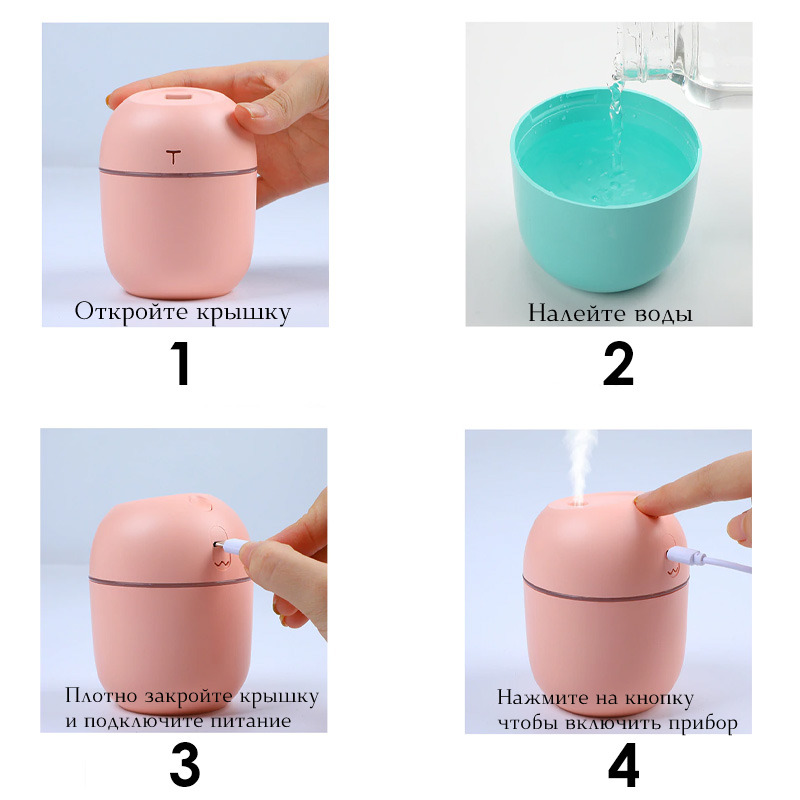 Откройте крышку

1

Налейте воды

2

Плотно закройте крышку и подключите питание

3

Нажмите на кнопку чтобы включить прибор

4