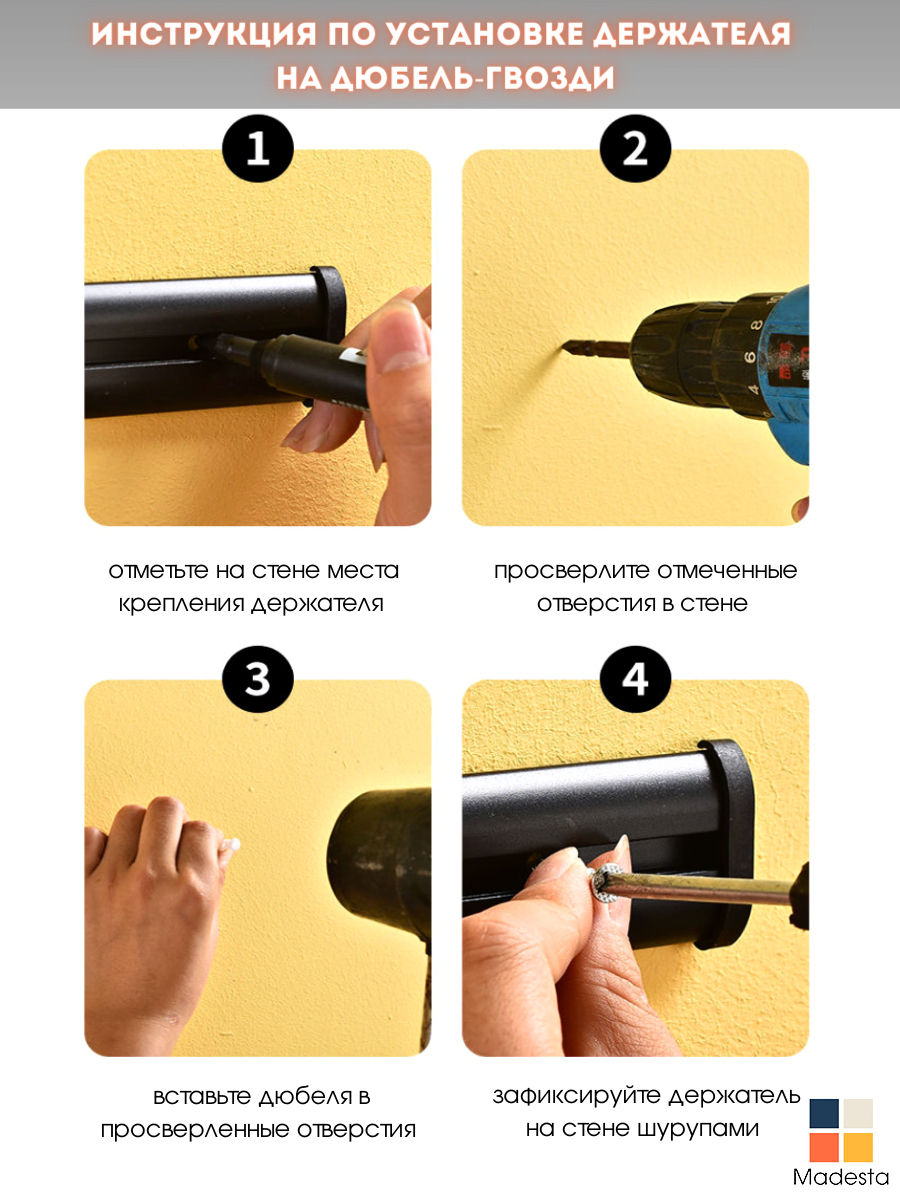 ИНСТРУКЦИЯ ПО УСТАНОВКЕ ДЕРЖАТЕЛЯ НА ДЮБЕЛЬ-ГВОЗДИ

1

отметьте на стене места крепления держателя

2

просверлите отмеченные отверстия в стене

3

вставьте дюбеля в просверленные отверстия

4

зафиксируйте держатель на стене шурупами

Madesta