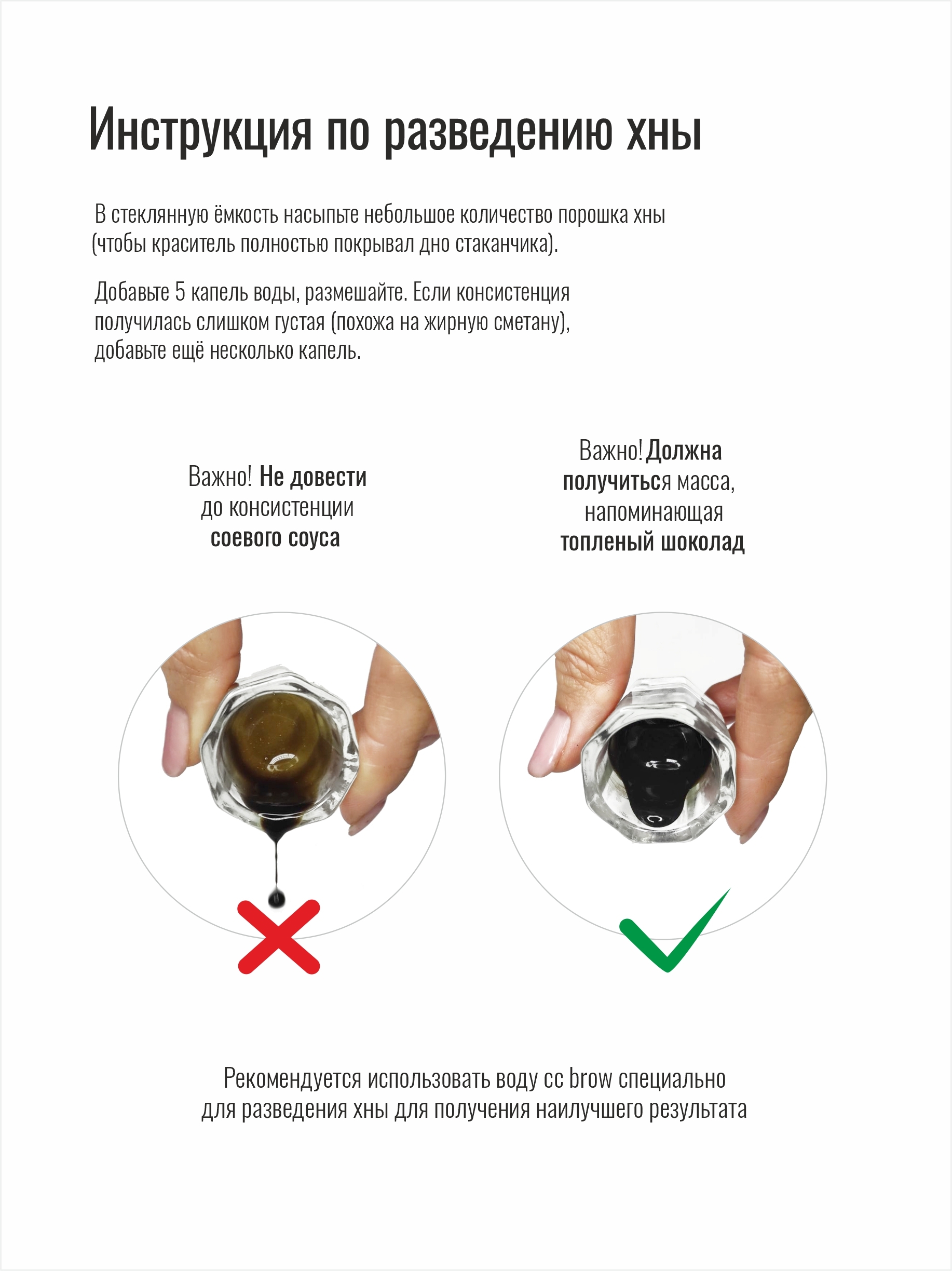 Инструкция по разведению хны

В стеклянную ёмкость насыпьте небольшое количество порошка хны (чтобы краситель полностью покрывал дно стаканчика).

Добавьте 5 капель воды, размешайте. Если консистенция получилась слишком густая (похожа на жирную сметану), добавьте ещё несколько капель.

Важно! Не довести до консистенции соевого соуса

Важно! Должна получиться масса, напоминающая топленый шоколад

Рекомендуется использовать воду cc brow специально для разведения хны для получения наилучшего результата