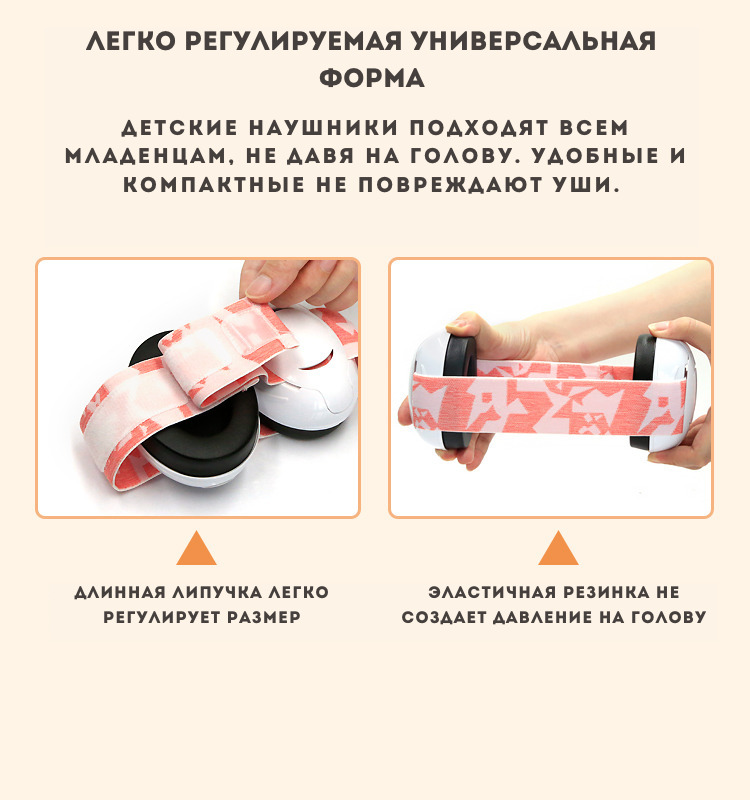 ЛЕГКО РЕГУЛИРУЕМАЯ УНИВЕРСАЛЬНАЯ ФОРМА

ДЕТСКИЕ НАУШНИКИ ПОДХОДЯТ ВСЕМ МЛАДЕНЦАМ, НЕ ДАВЯ НА ГОЛОВУ. УДОБНЫЕ И КОМПАКТНЫЕ НЕ ПОВРЕЖДАЮТ УШИ.

ДЛИННАЯ ЛИПУЧКА ЛЕГКО РЕГУЛИРУЕТ РАЗМЕР

ЭЛАСТИЧНАЯ РЕЗИНКА НЕ СОЗДАЕТ ДАВЛЕНИЕ НА ГОЛОВУ