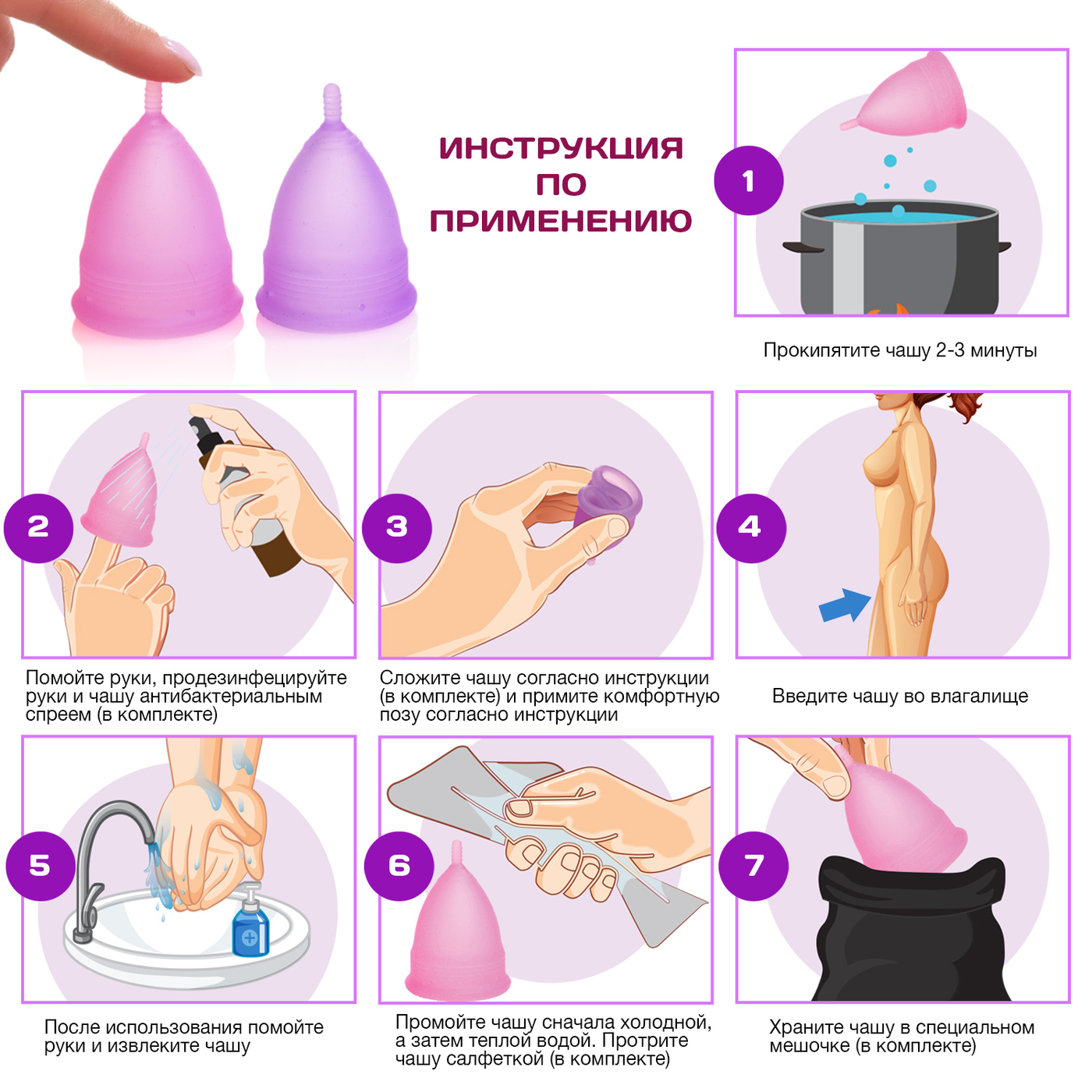 ИНСТРУКЦИЯ ПО ПРИМЕНЕНИЮ

1

Прокипятите чашу 2-3 минуты

2

Помойте руки, продезинфецируйте руки и чашу антибактериальным спреем (в комплекте)

3

Сложите чашу согласно инструкции (в комплекте) и примите комфортную позу согласно инструкции

4

Введите чашу во влагалище

5

После использования помойте руки и извлеките чашу

6

Промойте чашу сначала холодной, а затем теплой водой. Протрите чашу салфеткой (в комплекте)

7

Храните чашу в специальном мешочке (в комплекте)