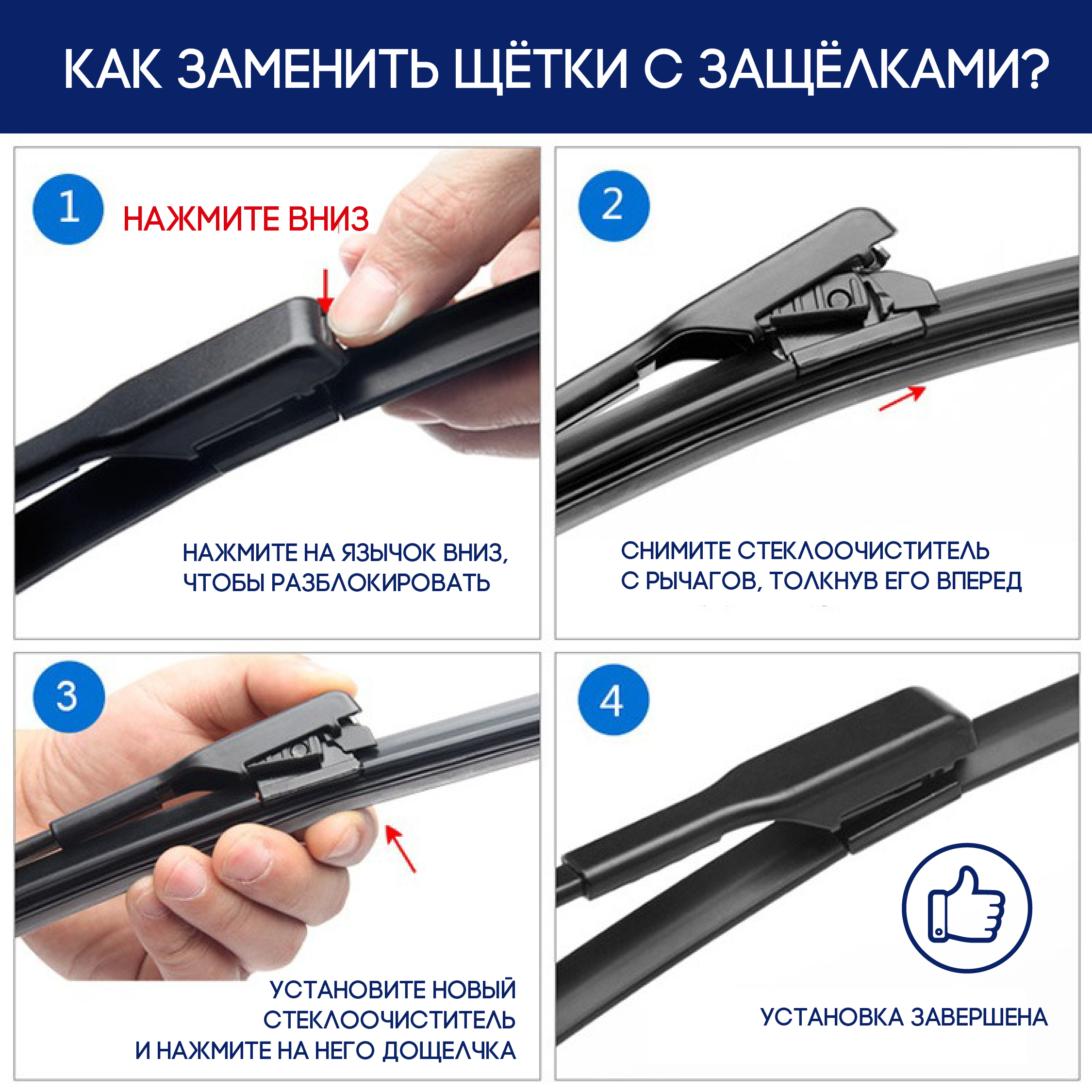 КАК ЗАМЕНИТЬ ЩЁТКИ С ЗАЩЁЛКАМИ?

1

НАЖМИТЕ ВНИЗ

НАЖМИТЕ НА ЯЗЫЧОК ВНИЗ, ЧТОБЫ РАЗБЛОКИРОВАТЬ

2

СНИМИТЕ СТЕКЛООЧИСТИТЕЛЬ С РЫЧАГОВ, ТОЛКНУВ ЕГО ВПЕРЕД

3

УСТАНОВИТЕ НОВЫЙ СТЕКЛООЧИСТИТЕЛЬ И НАЖМИТЕ НА НЕГО ДОЩЕЛЧКА

4

УСТАНОВКА ЗАВЕРШЕНА