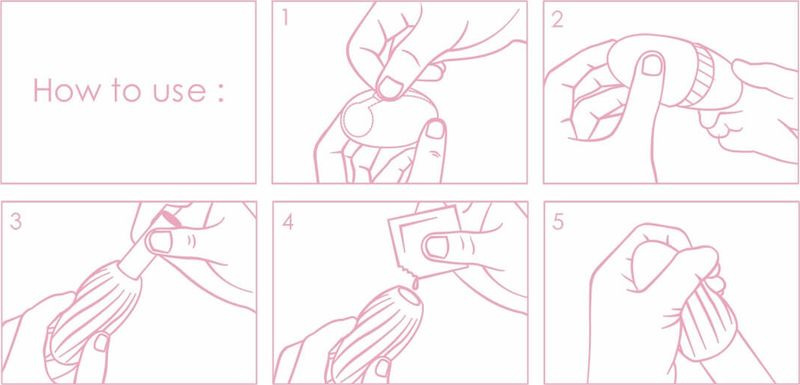 How to use :

1

2

3

4

5