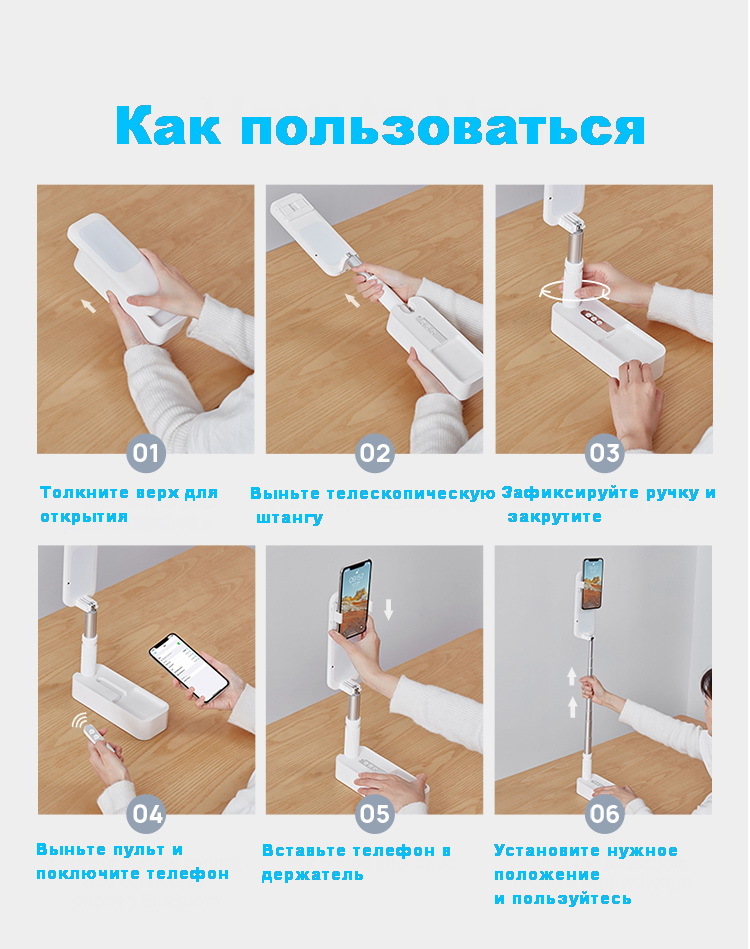 Как пользоваться

01
Толкните верх для открытия

02
Выньте телескопическую штангу

03
Зафиксируйте ручку и закрутите

04
Выньте пульт и поключите телефон

05
Вставьте телефон в держатель

06
Установите нужное положение и пользуйтесь