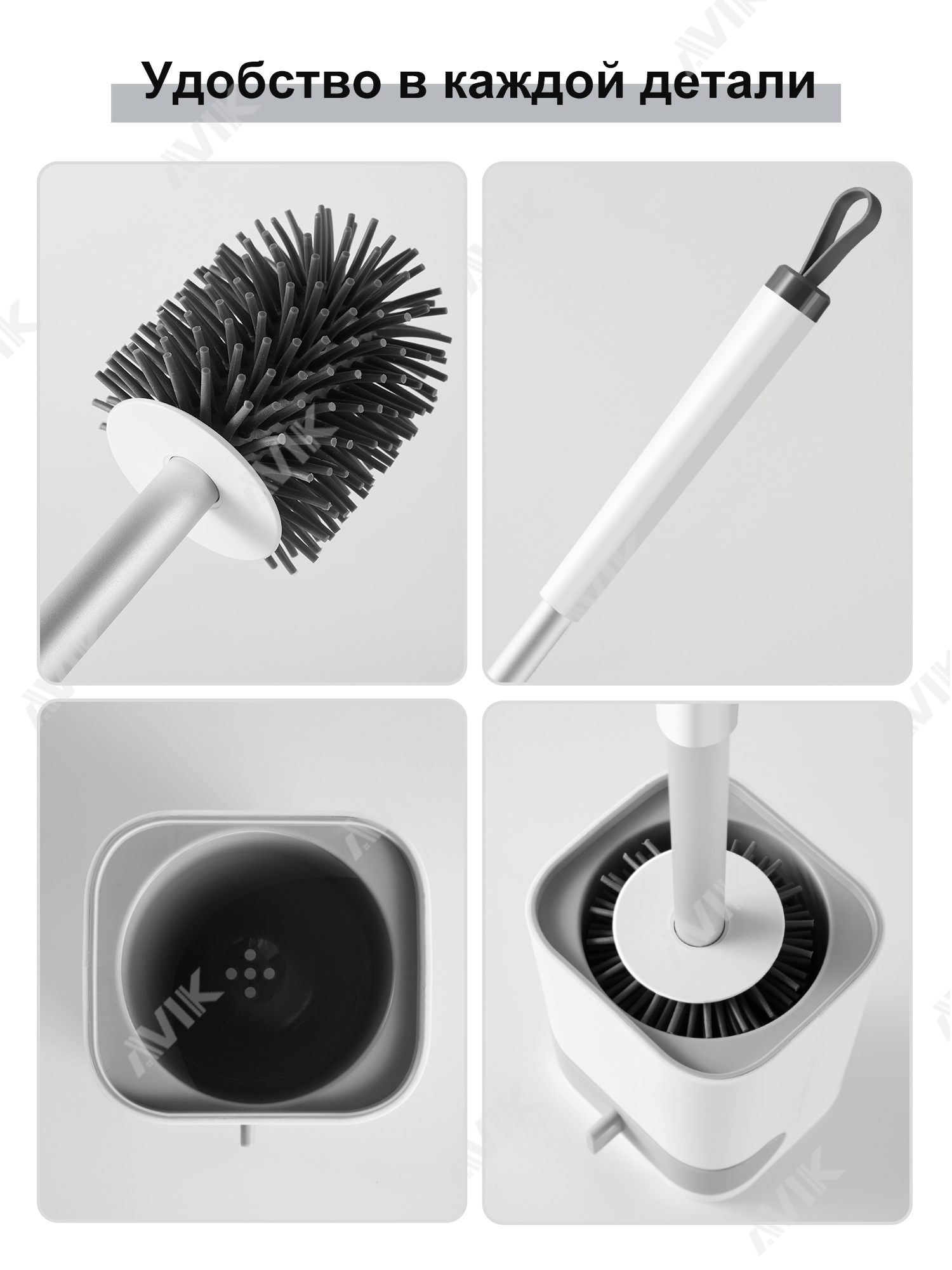 Удобство в каждой детали

AVIK