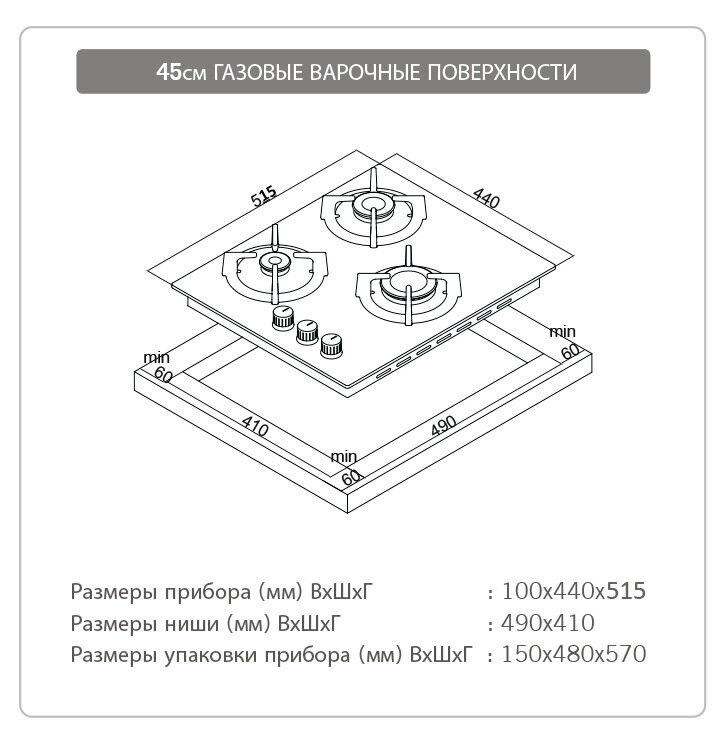 45см ГАЗОВЫЕ ВАРОЧНЫЕ ПОВЕРХНОСТИ

515
440
min
60
min
60
410
490
min
60

Размеры прибора (мм) ВхШхГ : 100x440x515
Размеры ниши (мм) ВхШхГ : 490x410
Размеры упаковки прибора (мм) ВхШхГ : 150x480x570