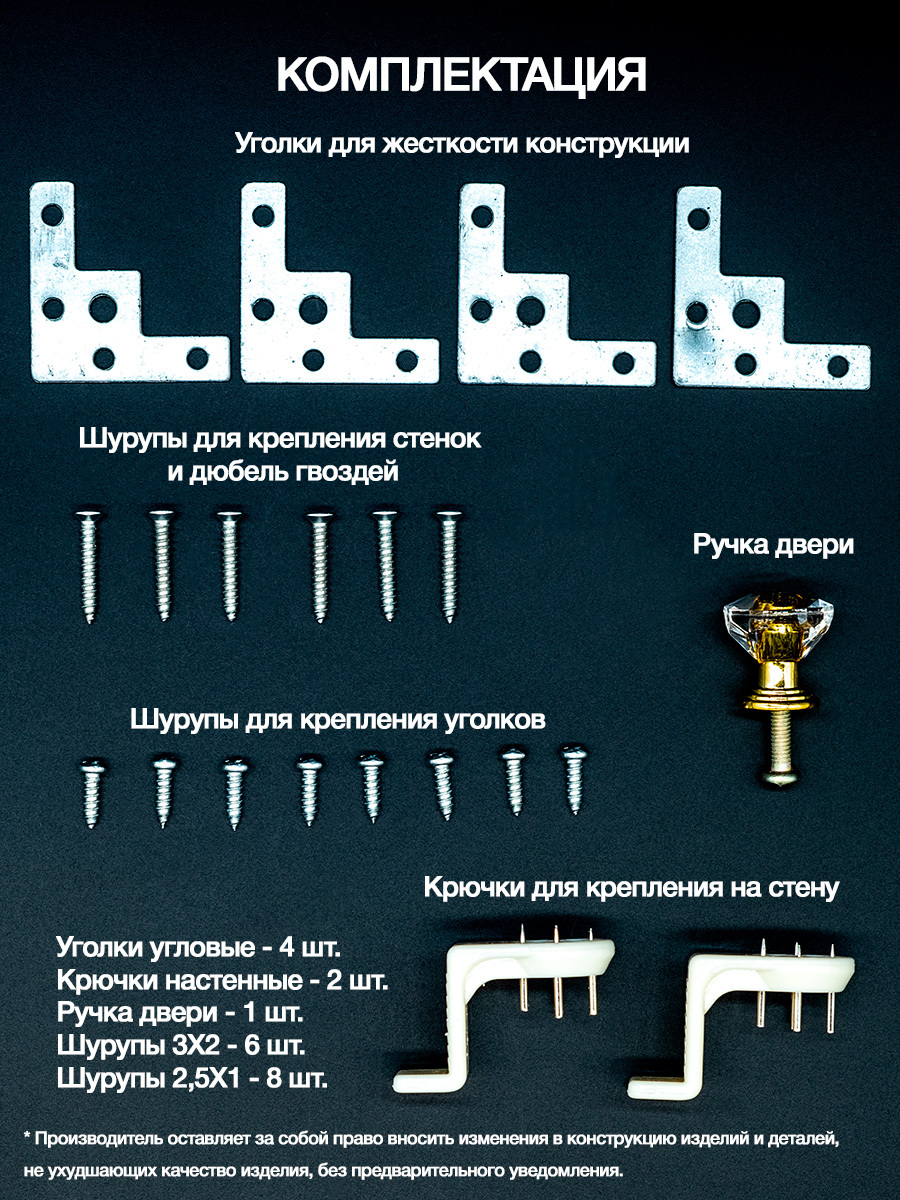 КОМПЛЕКТАЦИЯ

Уголки для жесткости конструкции

Шурупы для крепления стенок и дюбель гвоздей

Ручка двери

Шурупы для крепления уголков

Крючки для крепления на стену

Уголки угловые - 4 шт.
Крючки настенные - 2 шт.
Ручка двери - 1 шт.
Шурупы 3Х2 - 6 шт.
Шурупы 2,5Х1 - 8 шт.

* Производитель оставляет за собой право вносить изменения в конструкцию изделий и деталей, не ухудшающих качество изделия, без предварительного уведомления.