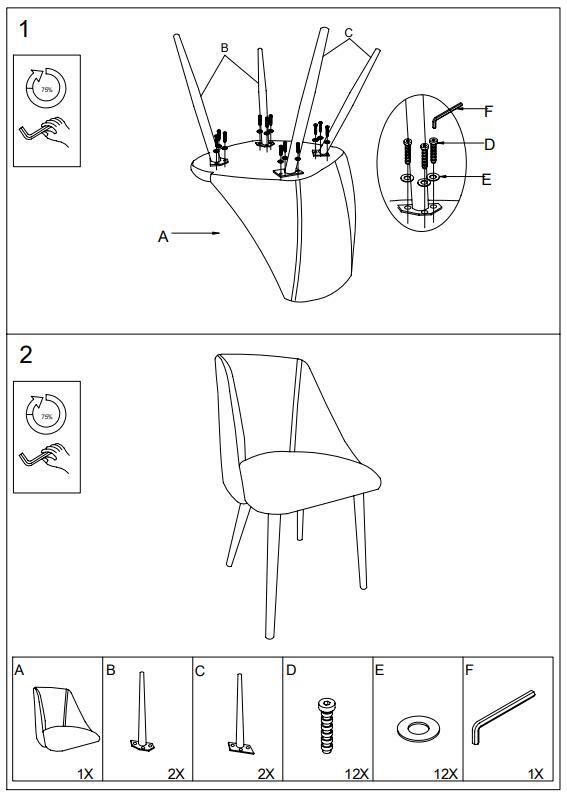 1

75%

B

C

F

D

E

A

2

75%

| A | B | C | D | E | F |
|---|---|---|---|---|---|
| 1X | 2X | 2X | 12X | 12X | 1X |