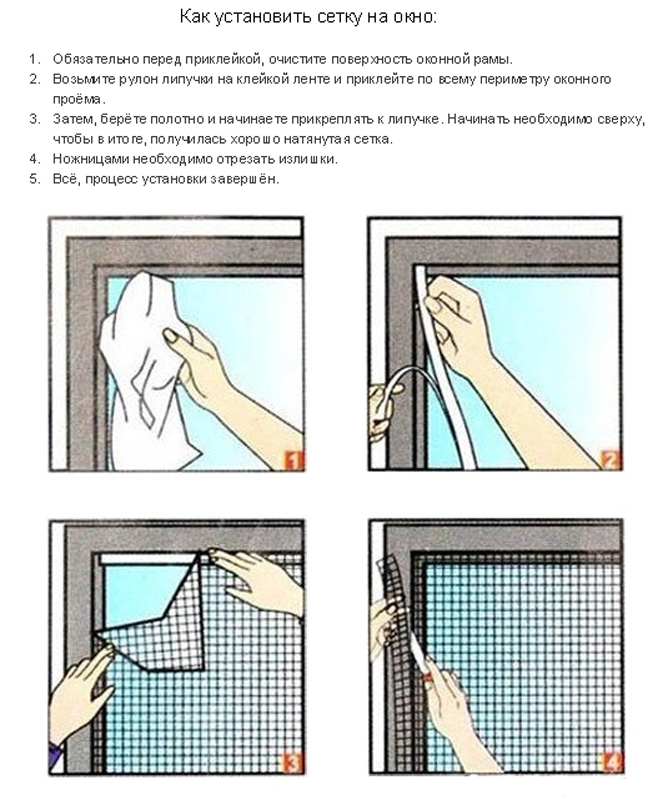 Как установить сетку на окно:

1. Обязательно перед приклейкой, очистите поверхность оконной рамы.
2. Возьмите рулон липучки на клейкой ленте и приклейте по всему периметру оконного проёма.
3. Затем, берёте полотно и начинаете прикреплять к липучке. Начинать необходимо сверху, чтобы в итоге, получилась хорошо натянутая сетка.
4. Ножницами необходимо отрезать излишки.
5. Всё, процесс установки завершён.

1

2

3

4