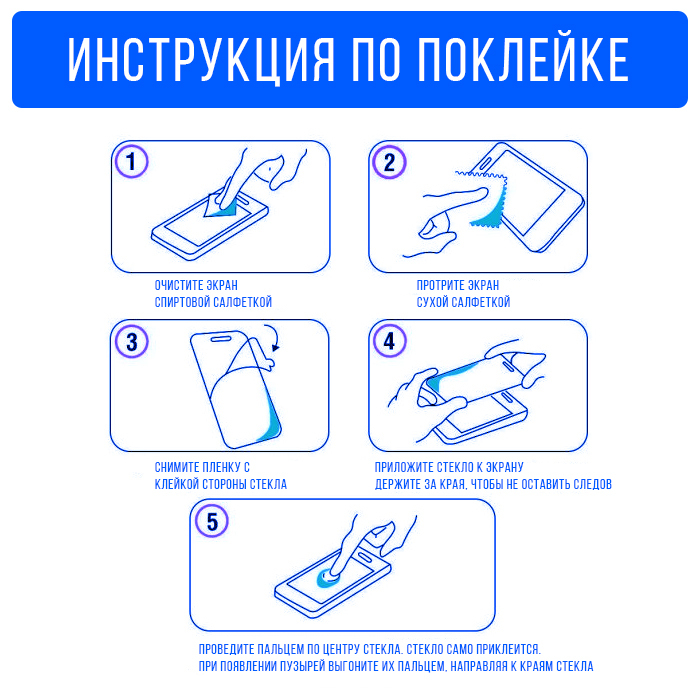 ИНСТРУКЦИЯ ПО ПОКЛЕЙКЕ

1

ОЧИСТИТЕ ЭКРАН
СПИРТОВОЙ САЛФЕТКОЙ

2

ПРОТРИТЕ ЭКРАН
СУХОЙ САЛФЕТКОЙ

3

СНИМИТЕ ПЛЕНКУ С
КЛЕЙКОЙ СТОРОНЫ СТЕКЛА

4

ПРИЛОЖИТЕ СТЕКЛО К ЭКРАНУ
ДЕРЖИТЕ ЗА КРАЯ, ЧТОБЫ НЕ ОСТАВИТЬ СЛЕДОВ

5

ПРОВЕДИТЕ ПАЛЬЦЕМ ПО ЦЕНТРУ СТЕКЛА. СТЕКЛО САМО ПРИКЛЕИТСЯ.
ПРИ ПОЯВЛЕНИИ ПУЗЫРЕЙ ВЫГОНИТЕ ИХ ПАЛЬЦЕМ, НАПРАВЛЯЯ К КРАЯМ СТЕКЛА