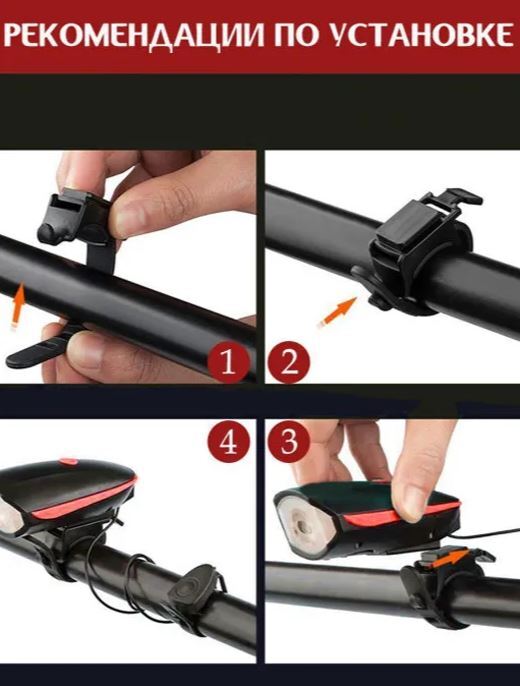 РЕКОМЕНДАЦИИ ПО УСТАНОВКЕ

1

2

4

3