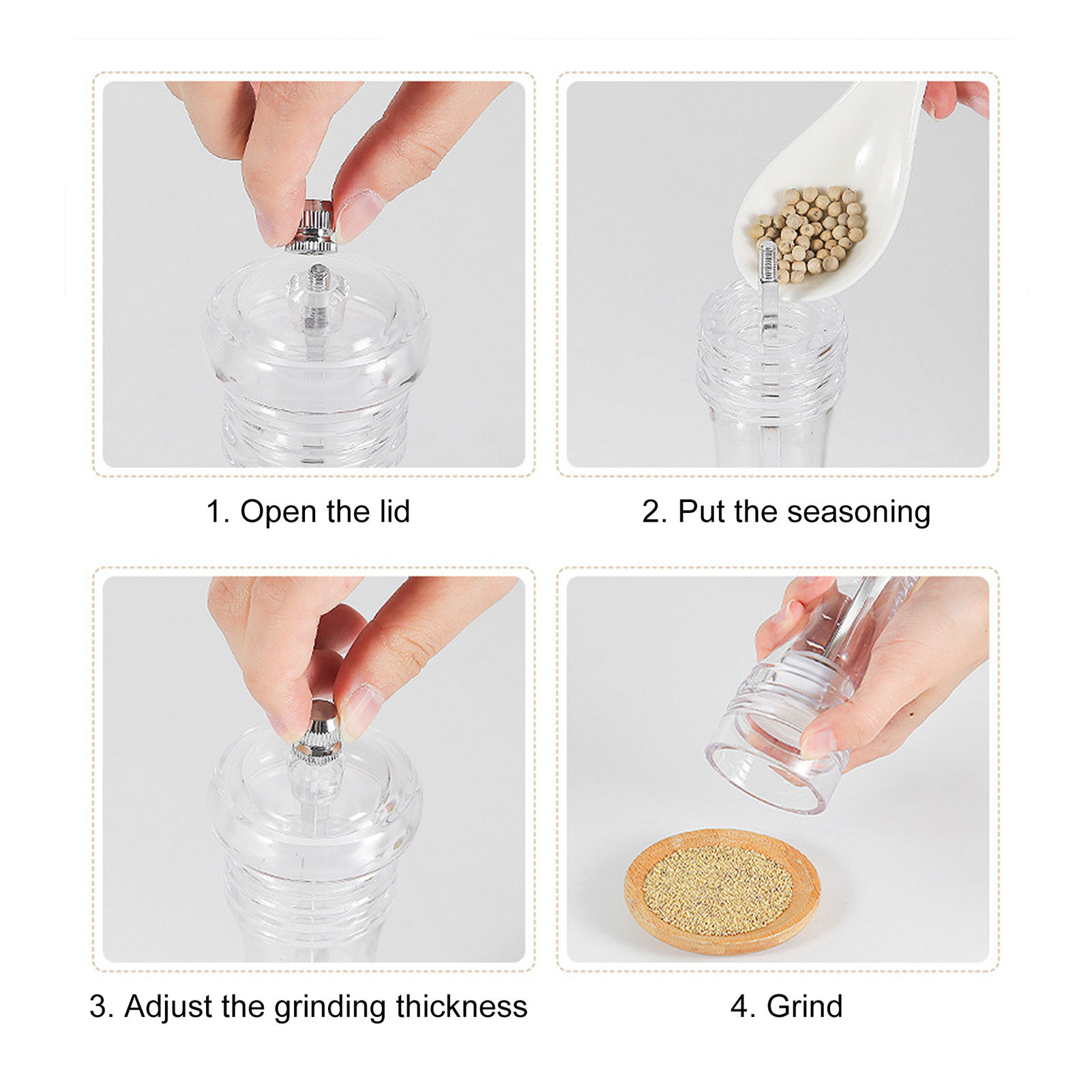 1. Open the lid

2. Put the seasoning

3. Adjust the grinding thickness

4. Grind