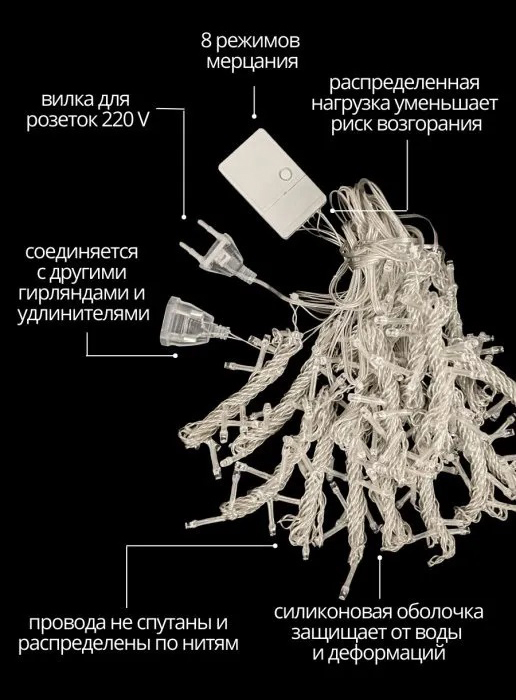 8 режимов мерцания

вилка для розеток 220 V

распределенная нагрузка уменьшает риск возгорания

соединяется с другими гирляндами и удлинителями

провода не спутаны и распределены по нитям

силиконовая оболочка защищает от воды и деформаций