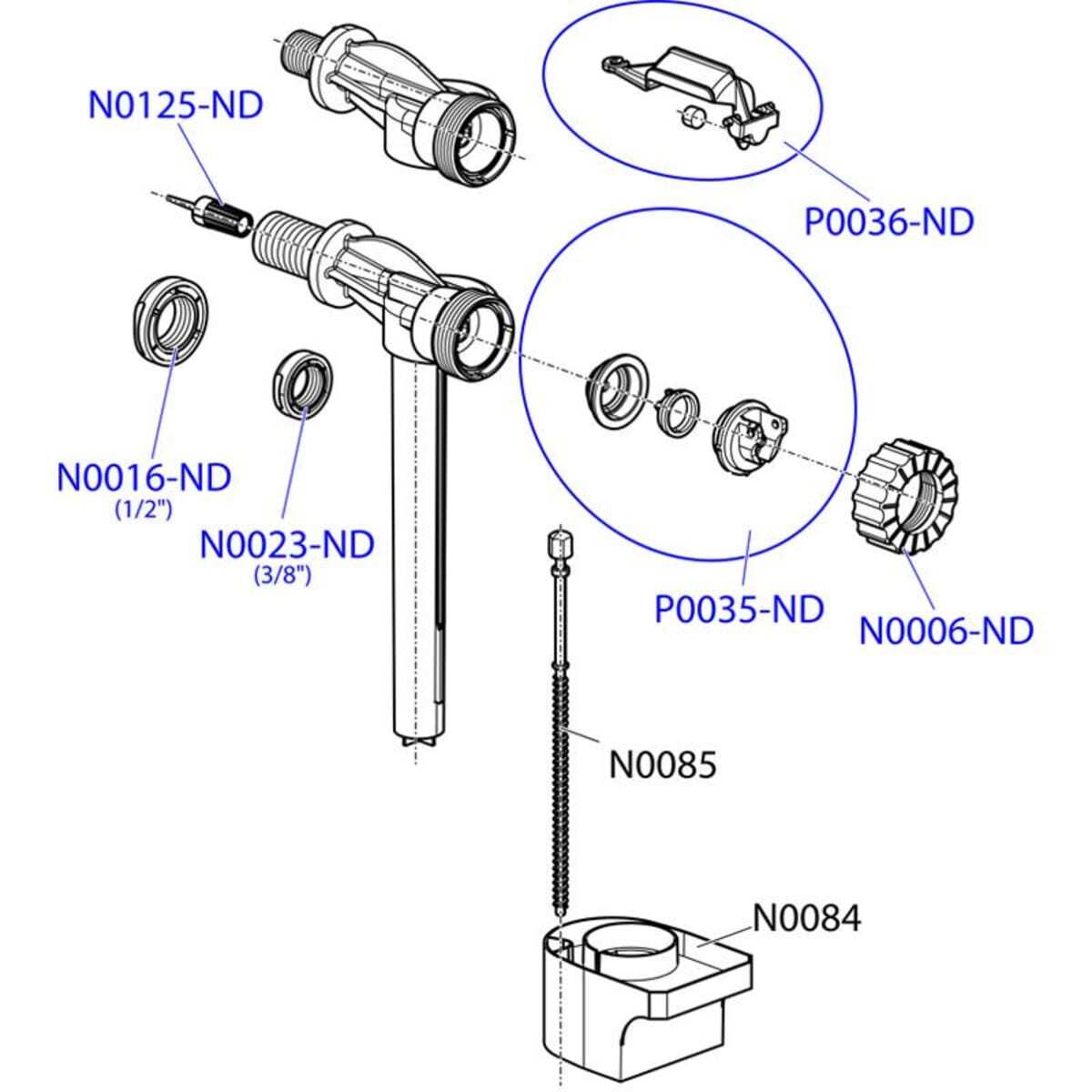 N0125-ND

P0036-ND

N0016-ND
(1/2")

N0023-ND
(3/8")

P0035-ND

N0006-ND

N0085

N0084