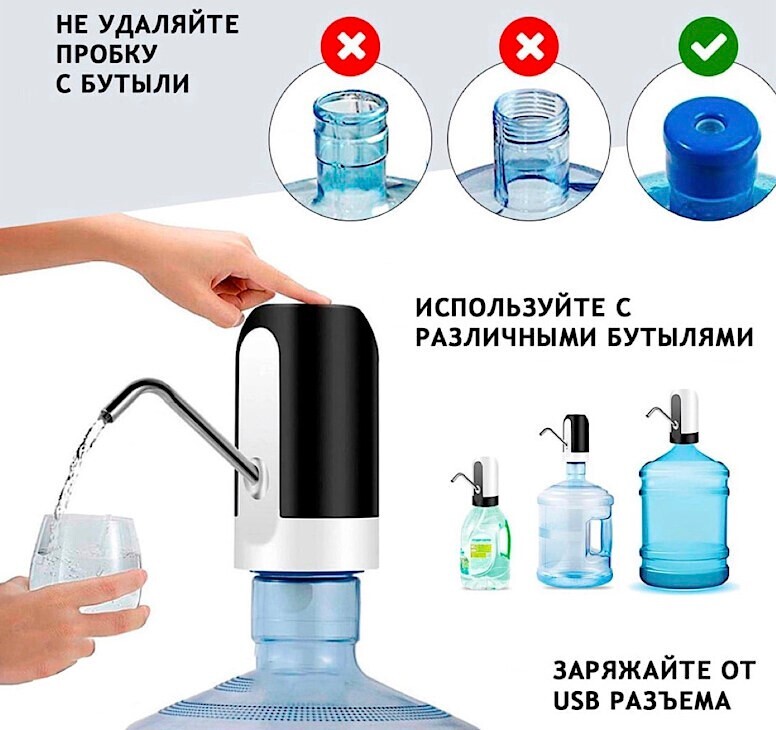 НЕ УДАЛЯЙТЕ ПРОБКУ С БУТЫЛИ

ИСПОЛЬЗУЙТЕ С РАЗЛИЧНЫМИ БУТЫЛЯМИ

ЗАРЯЖАЙТЕ ОТ USB РАЗЪЕМА