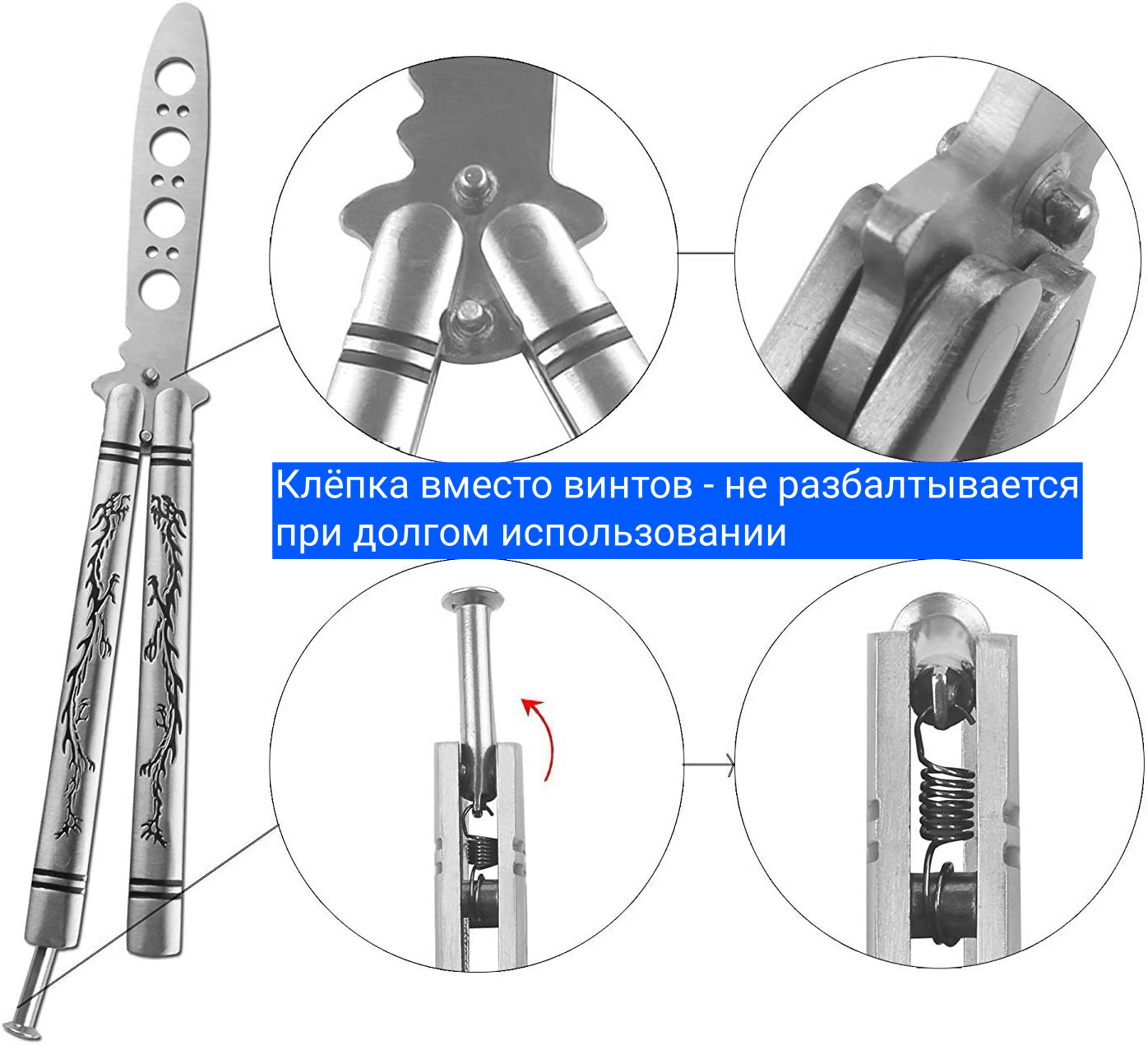 Клёпка вместо винтов - не разбалтывается при долгом использовании