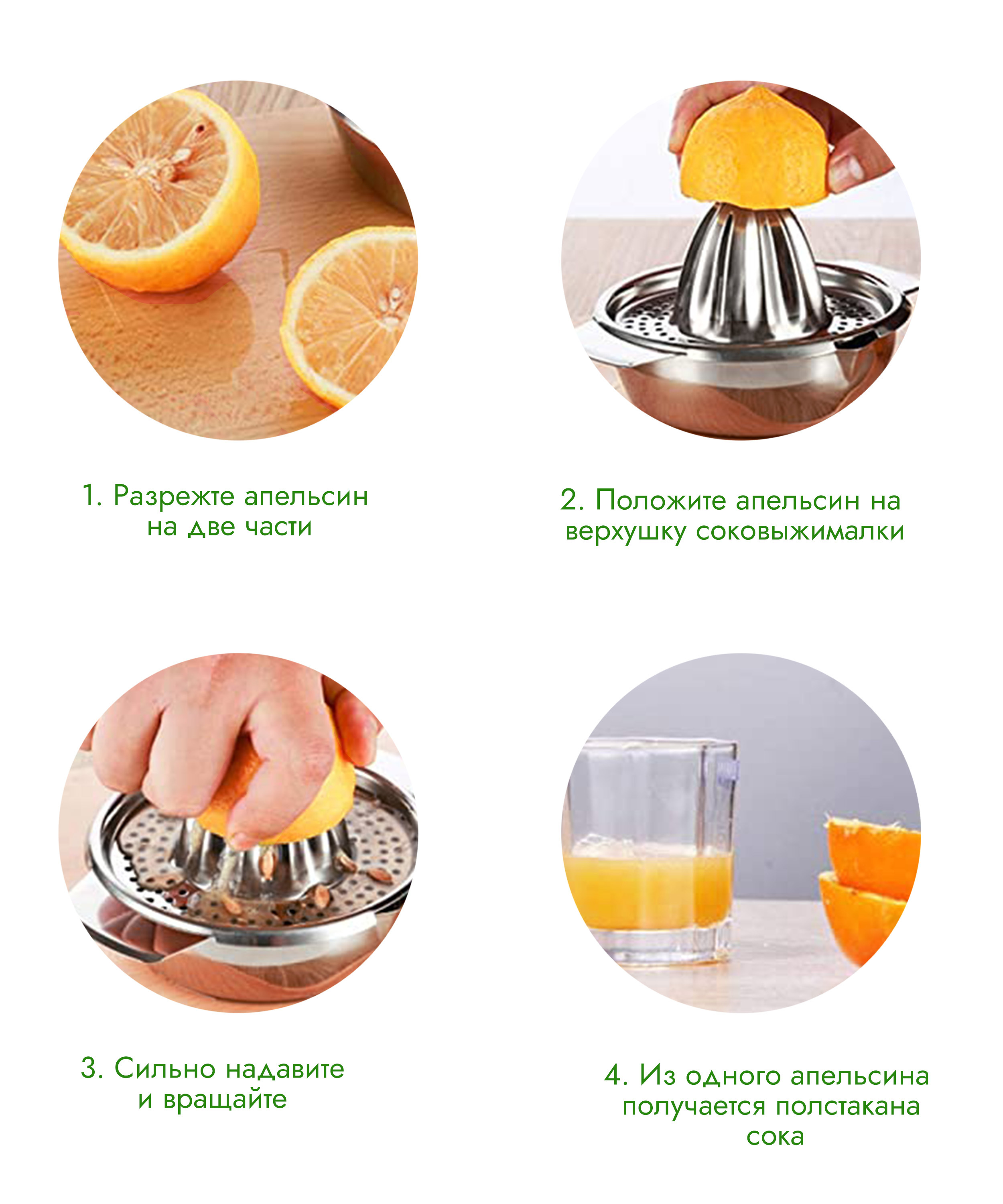 1. Разрежте апельсин на две части

2. Положите апельсин на верхушку соковыжималки

3. Сильно надавите и вращайте

4. Из одного апельсина получается полстакана сока