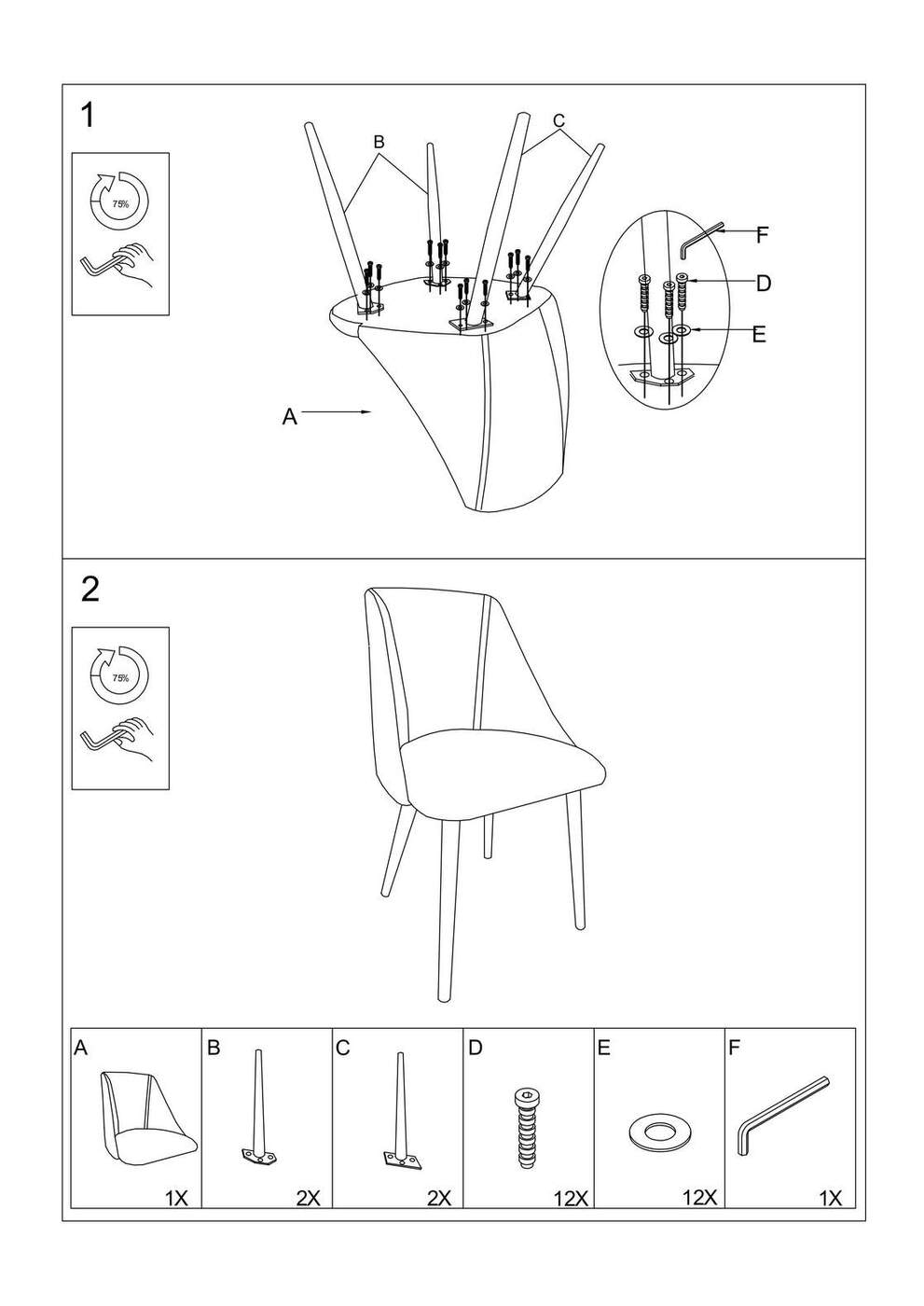 1

75%

B

C

F

D

E

A

2

75%

| A | B | C | D | E | F |
|---|---|---|---|---|---|
| 1X | 2X | 2X | 12X | 12X | 1X |