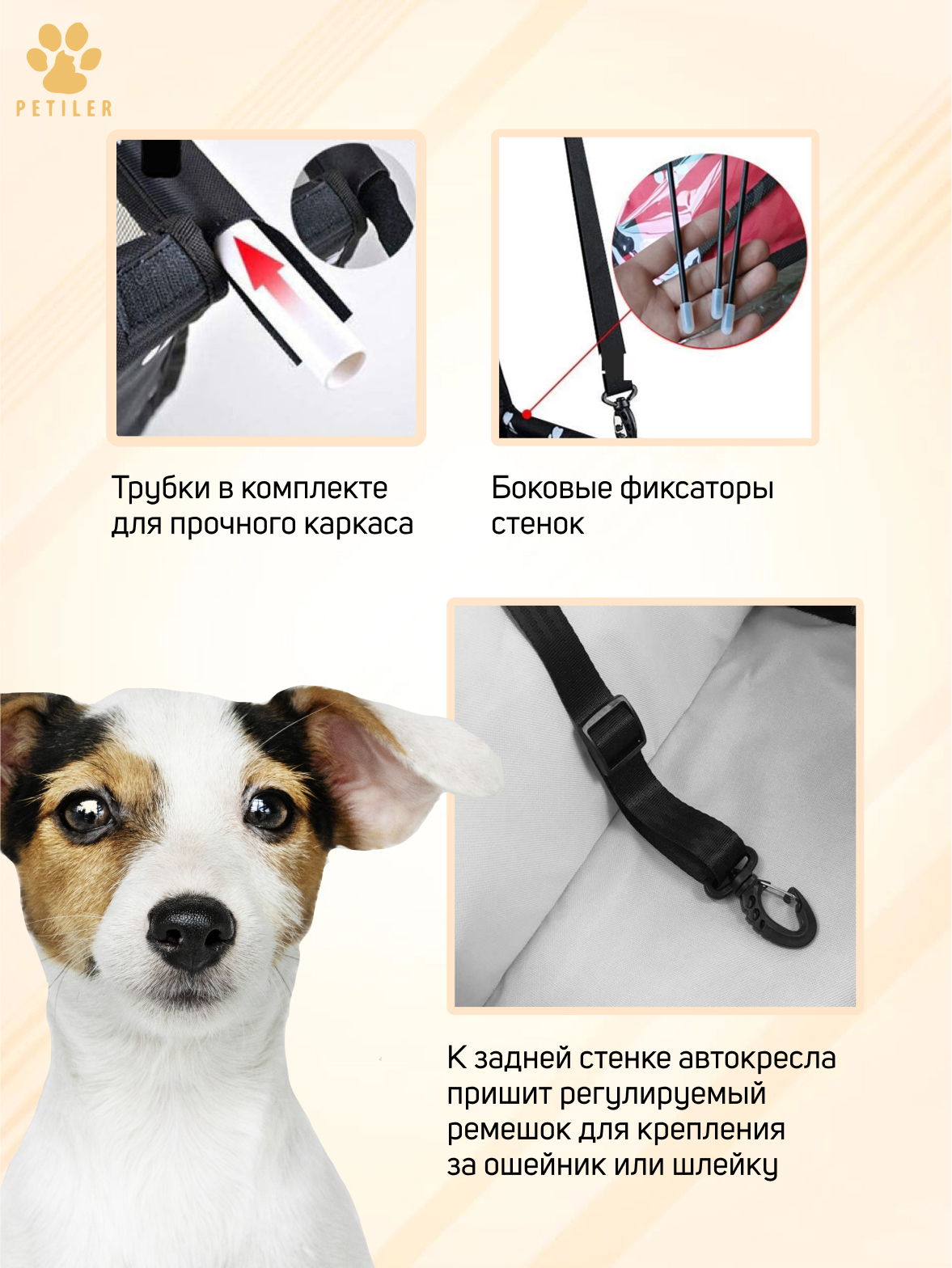 PETILER

Трубки в комплекте для прочного каркаса

Боковые фиксаторы стенок

К задней стенке автокресла пришит регулируемый ремешок для крепления за ошейник или шлейку