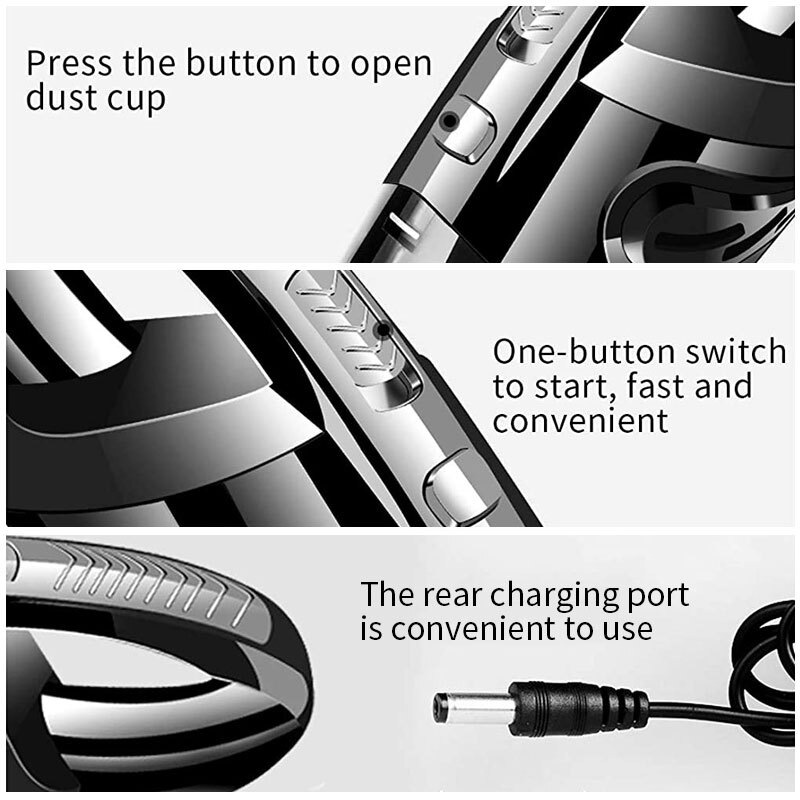 Press the button to open dust cup

One-button switch to start, fast and convenient

The rear charging port is convenient to use