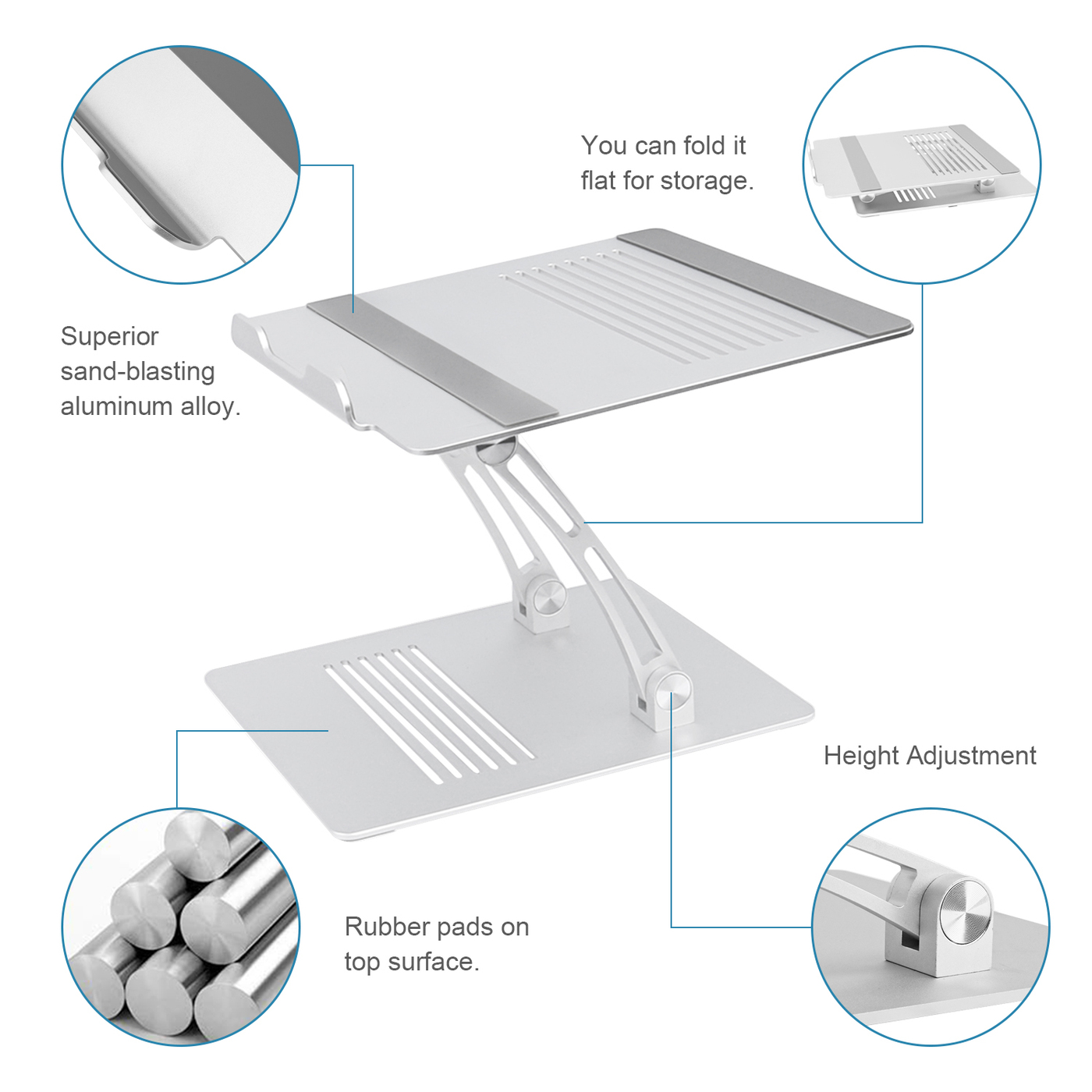 You can fold it flat for storage.

Superior sand-blasting aluminum alloy.

Height Adjustment

Rubber pads on top surface.