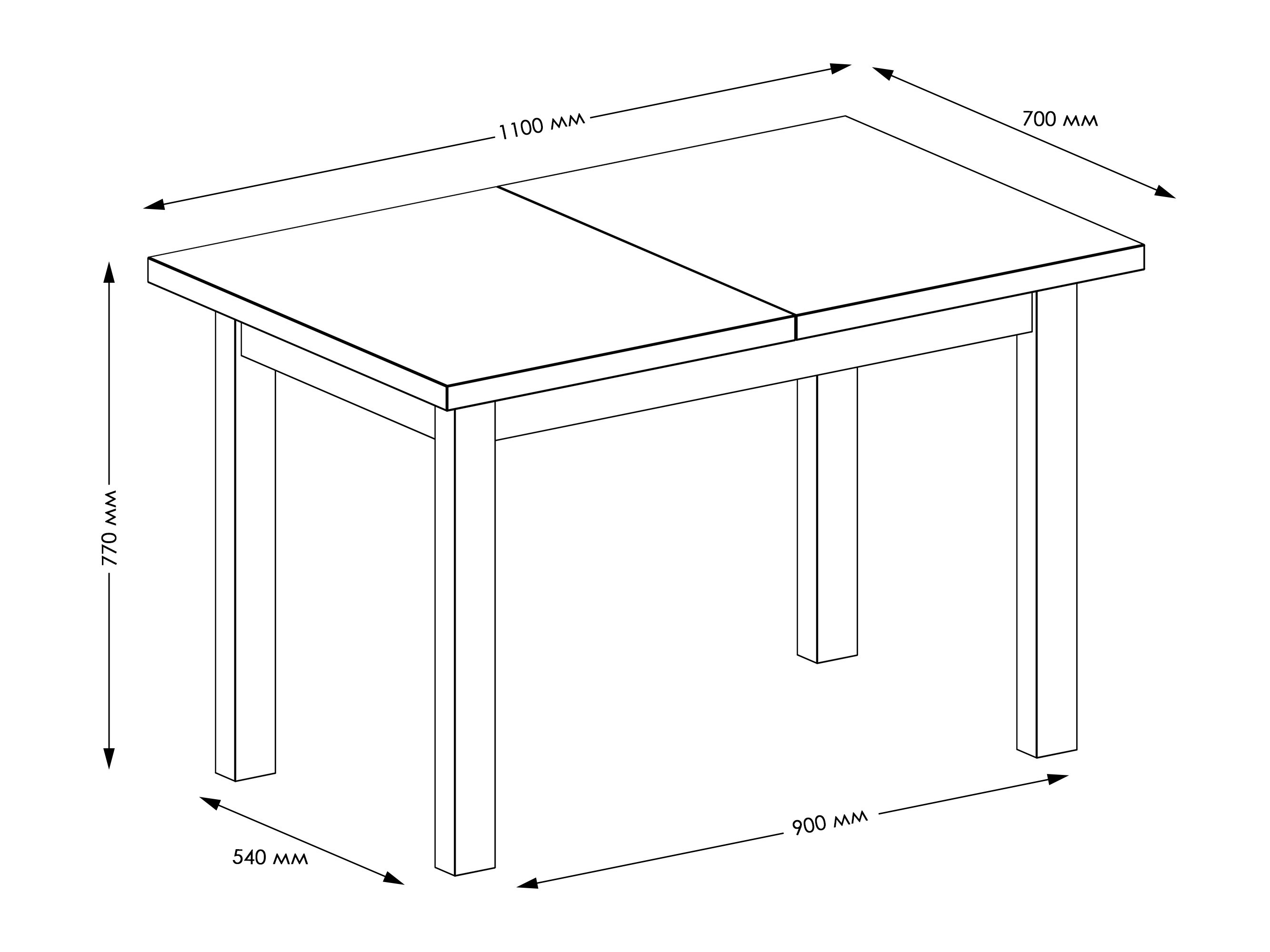 1100 мм

700 мм

770 мм

540 мм

900 мм