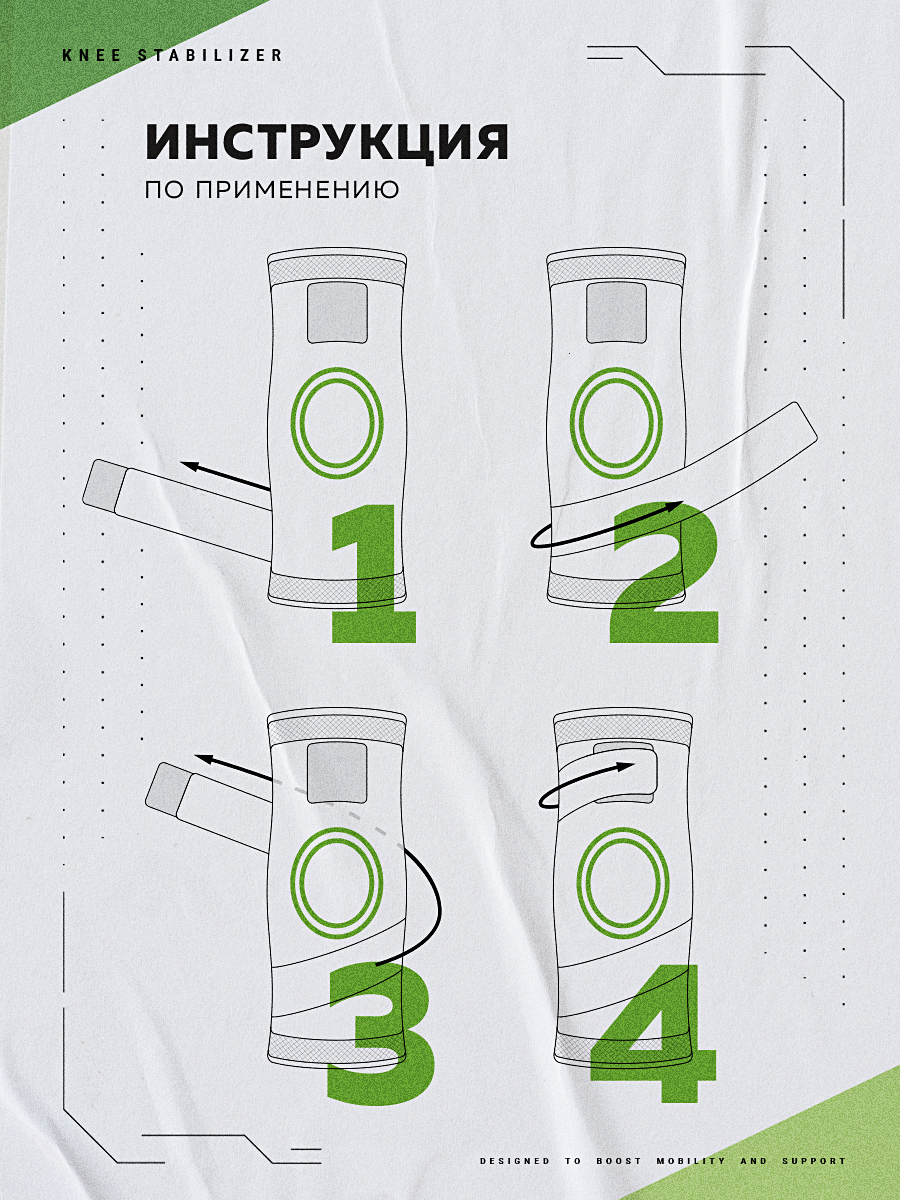 KNEE STABILIZER

ИНСТРУКЦИЯ

ПО ПРИМЕНЕНИЮ

1

2

3

4

DESIGNED TO BOOST MOBILITY AND SUPPORT