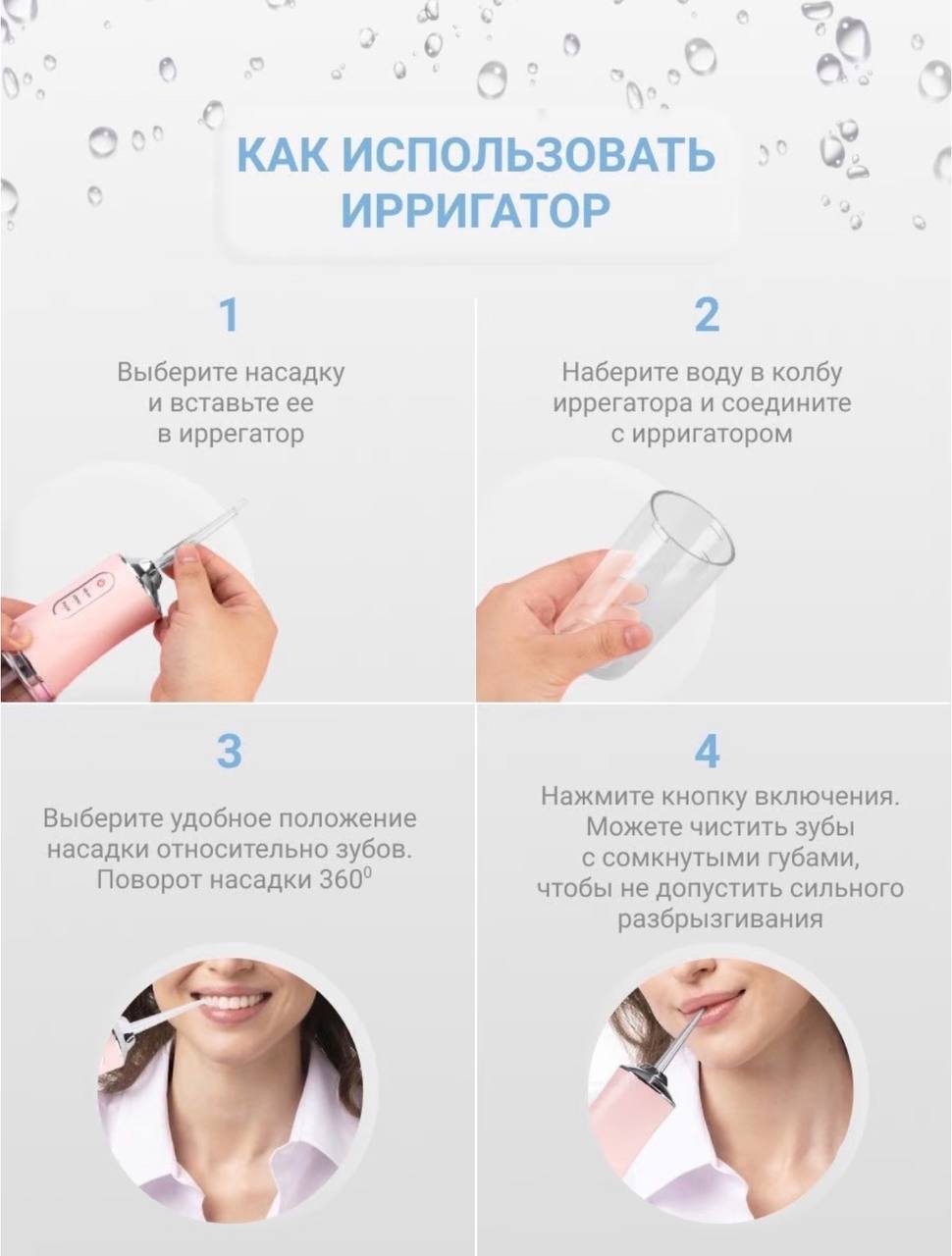 КАК ИСПОЛЬЗОВАТЬ ИРРИГАТОР

1

Выберите насадку и вставьте ее в иррегатор

2

Наберите воду в колбу иррегатора и соедините с ирригатором

3

Выберите удобное положение насадки относительно зубов. Поворот насадки $360^0$

4

Нажмите кнопку включения. Можете чистить зубы с сомкнутыми губами, чтобы не допустить сильного разбрызгивания