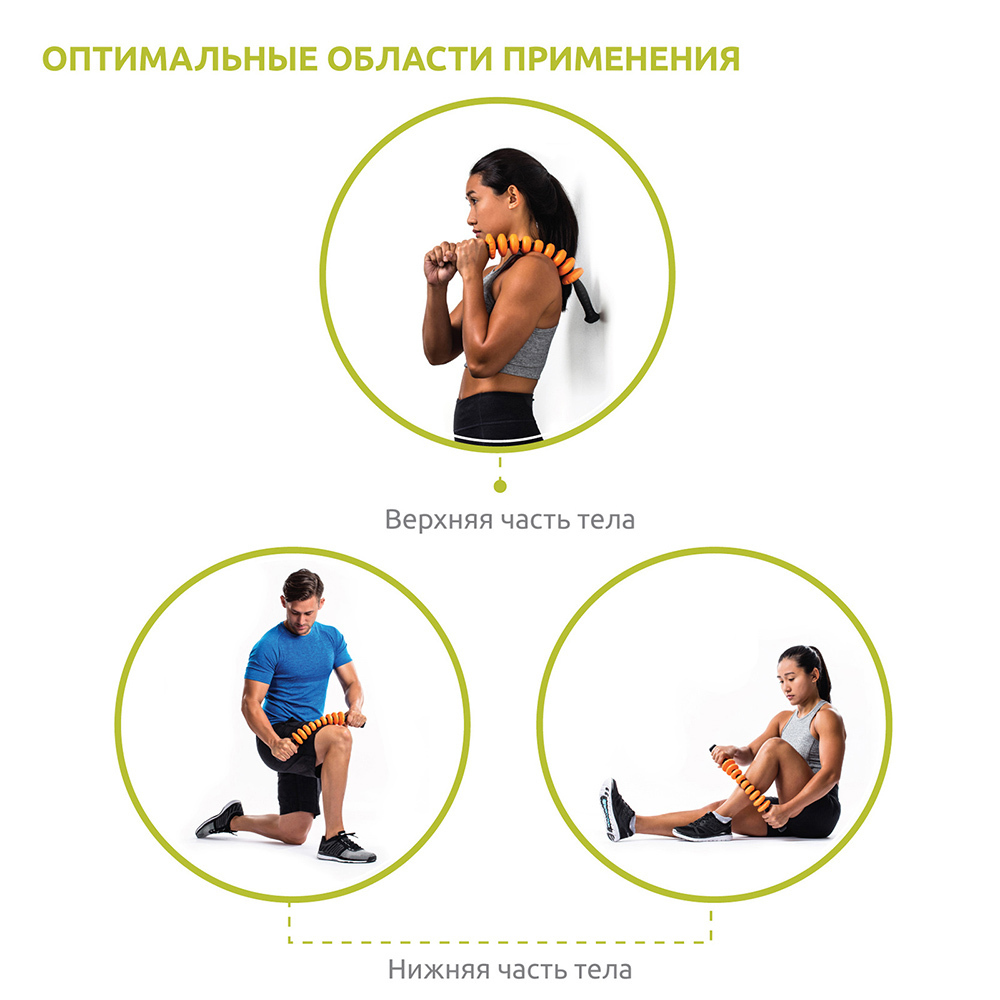 ОПТИМАЛЬНЫЕ ОБЛАСТИ ПРИМЕНЕНИЯ

Верхняя часть тела

Нижняя часть тела