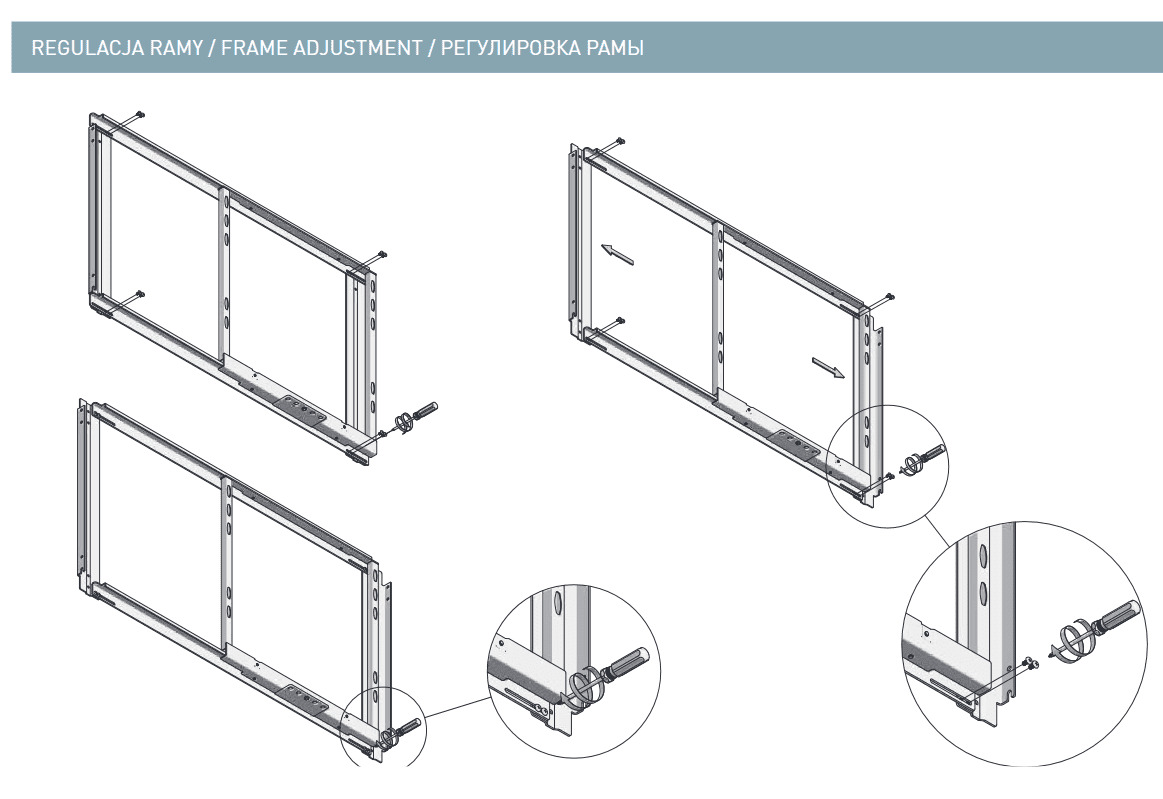 REGULACJA RAMY / FRAME ADJUSTMENT / РЕГУЛИРОВКА РАМЫ