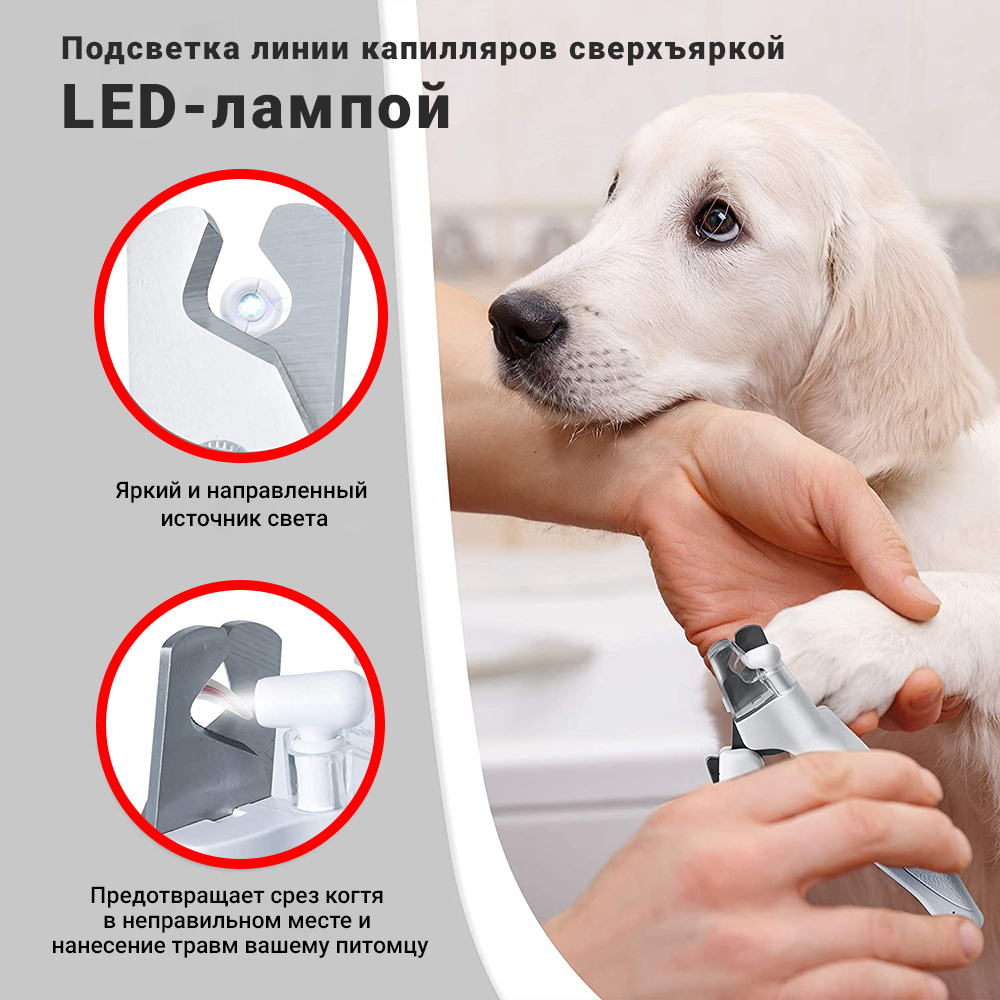 Подсветка линии капилляров сверхъяркой
LED-лампой

Яркий и направленный источник света

Предотвращает срез когтя в неправильном месте и нанесение травм вашему питомцу