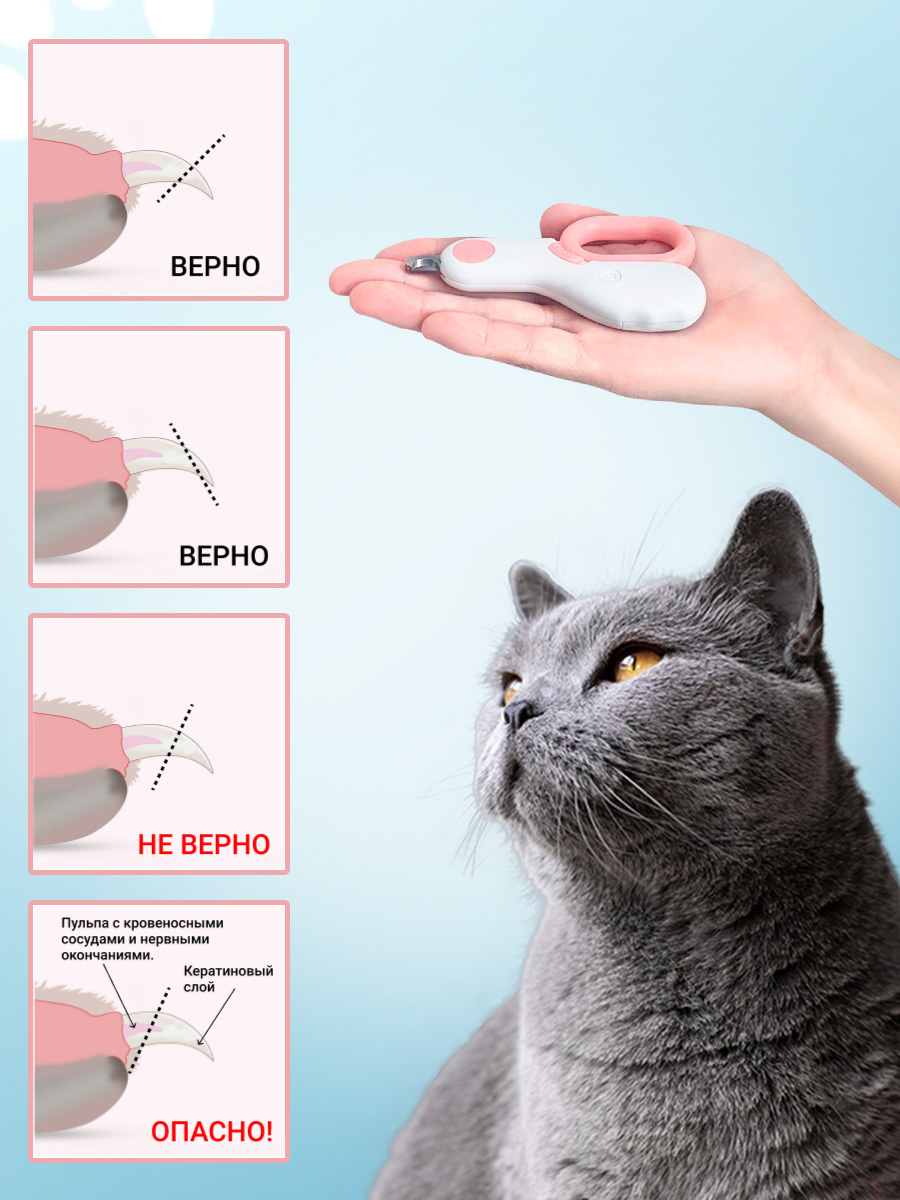 ВЕРНО

ВЕРНО

НЕ ВЕРНО

Пульпа с кровеносными сосудами и нервными окончаниями.

Кератиновый слой

ОПАСНО!