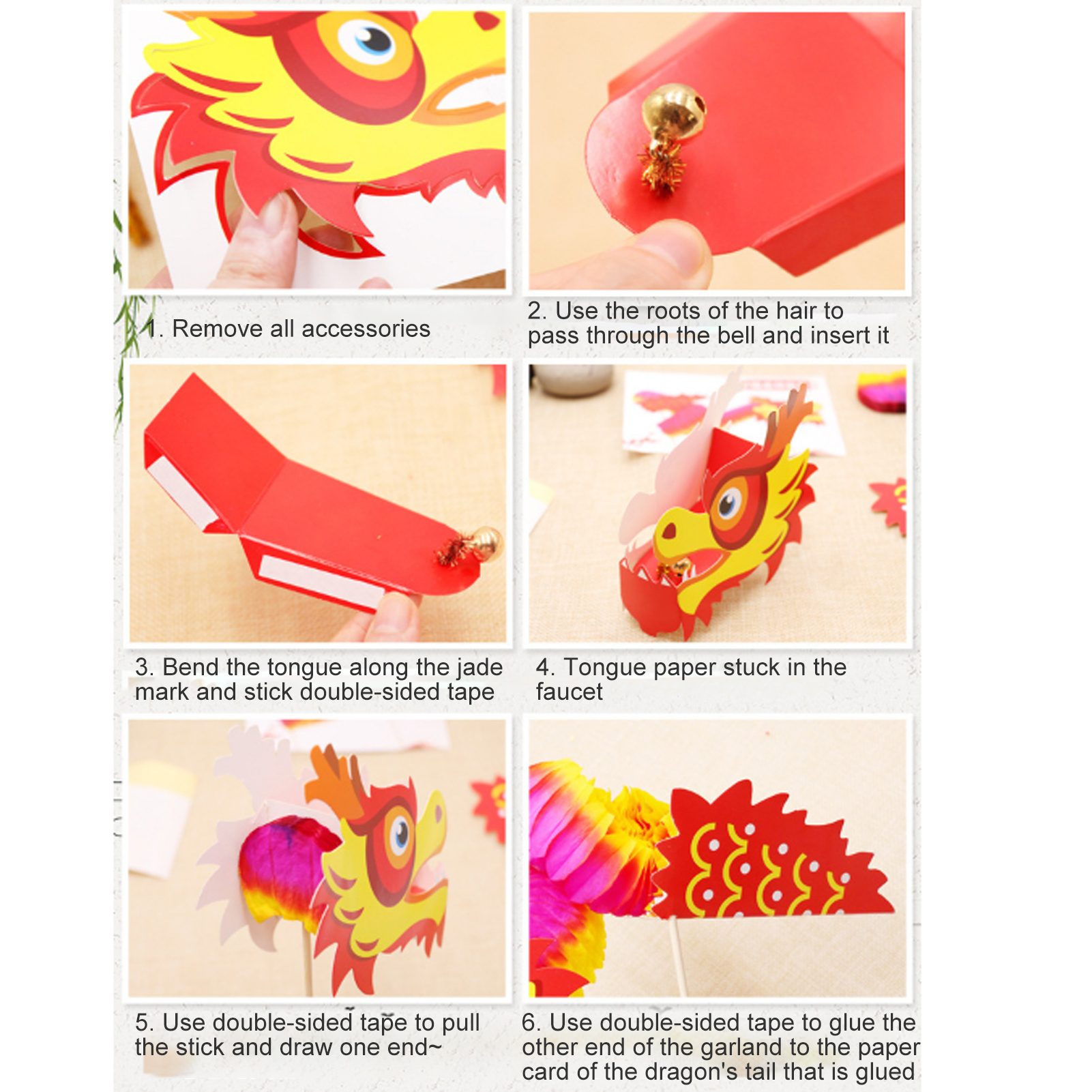 1. Remove all accessories

2. Use the roots of the hair to pass through the bell and insert it

3. Bend the tongue along the jade mark and stick double-sided tape

4. Tongue paper stuck in the faucet

5. Use double-sided tape to pull the stick and draw one end~

6. Use double-sided tape to glue the other end of the garland to the paper card of the dragon's tail that is glued