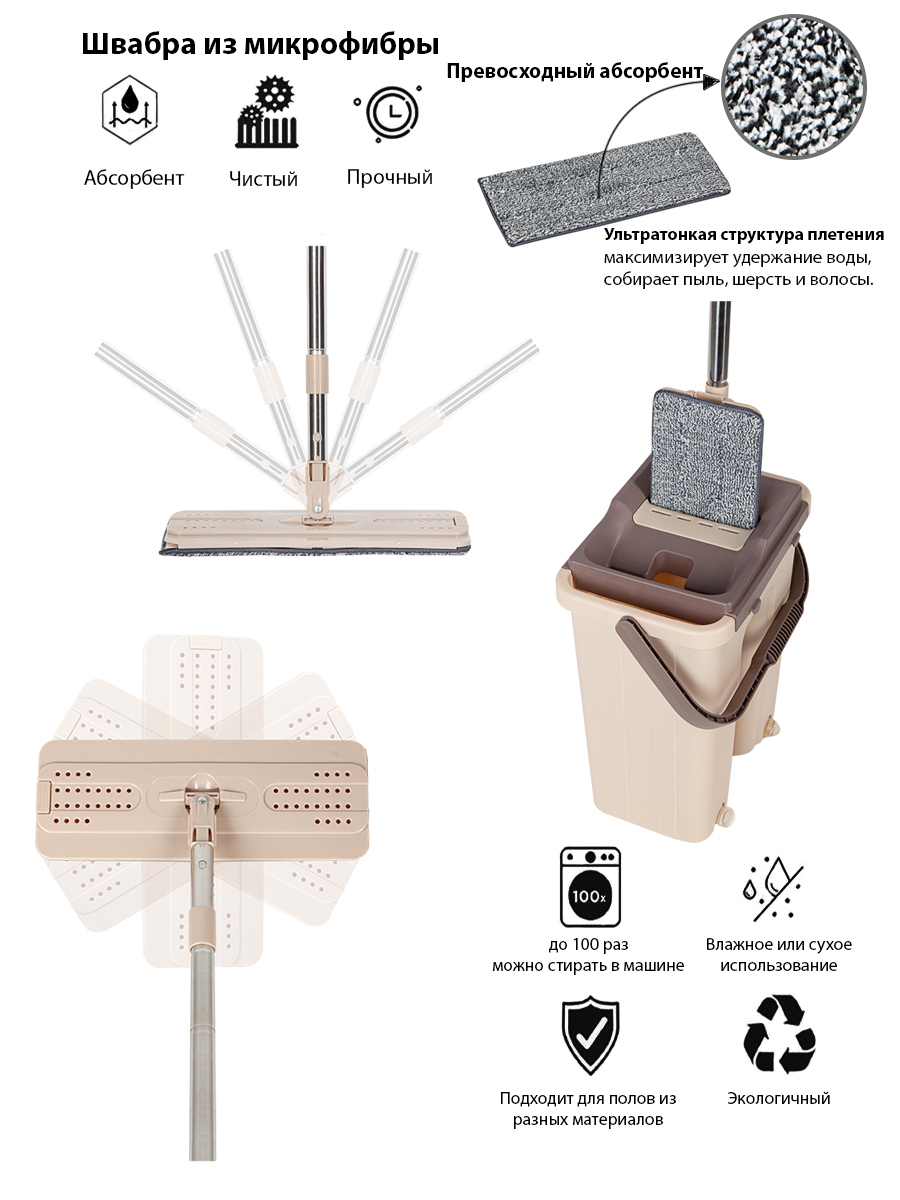 Швабра из микрофибры

Абсорбент

Чистый

Прочный

Превосходный абсорбент

Ультратонкая структура плетения максимизирует удержание воды, собирает пыль, шерсть и волосы.

100x

до 100 раз можно стирать в машине

Влажное или сухое использование

Подходит для полов из разных материалов

Экологичный