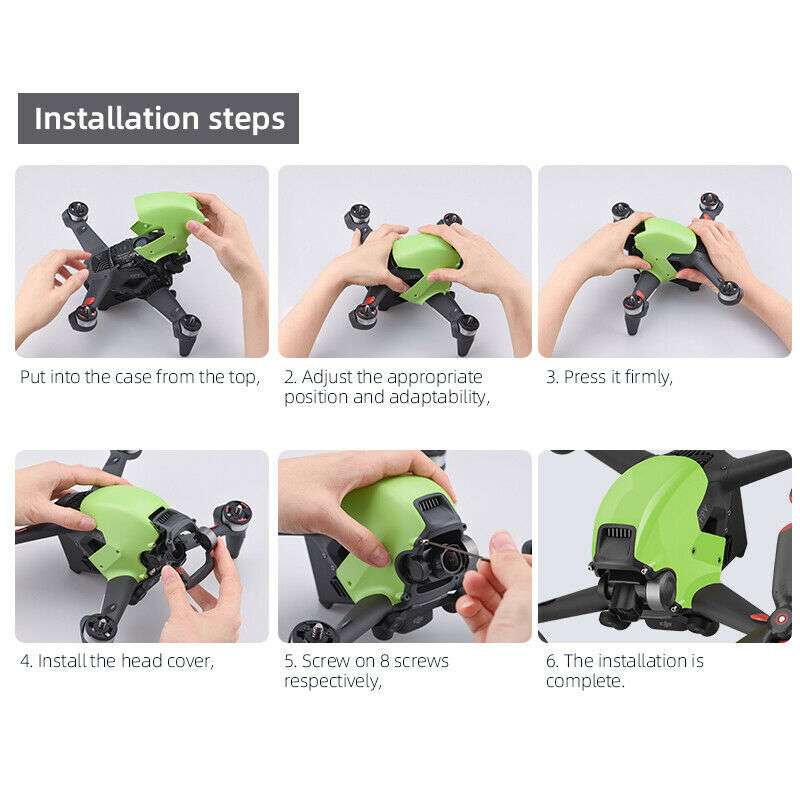 Installation steps

Put into the case from the top,

2. Adjust the appropriate position and adaptability,

3. Press it firmly,

4. Install the head cover,

5. Screw on 8 screws respectively,

6. The installation is complete.